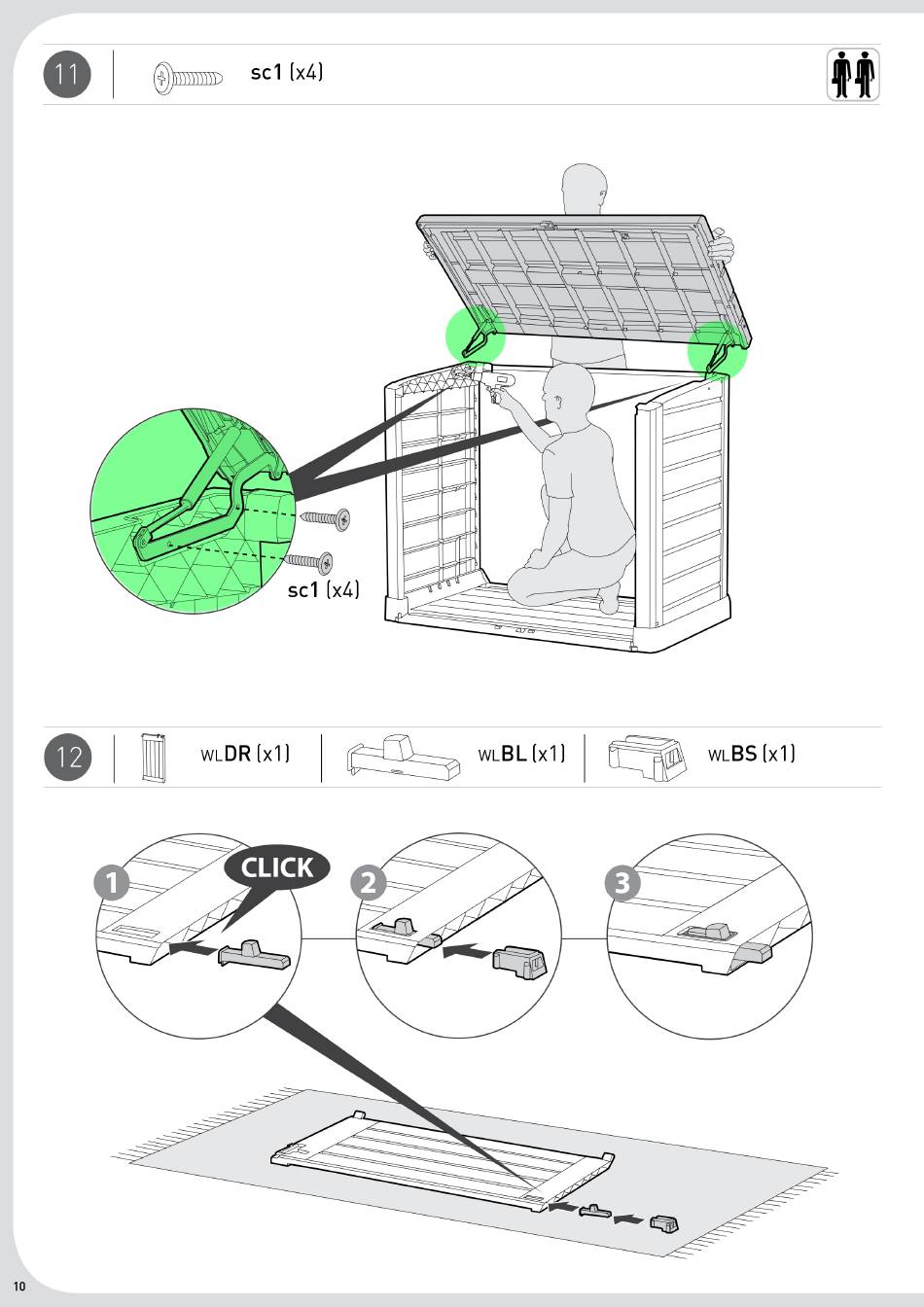 11

sc1 (x4)

sc1 (x4)

12

WLDR (x1)

WLBL (x1)

WLBS (x1)

1

CLICK

2

3

10