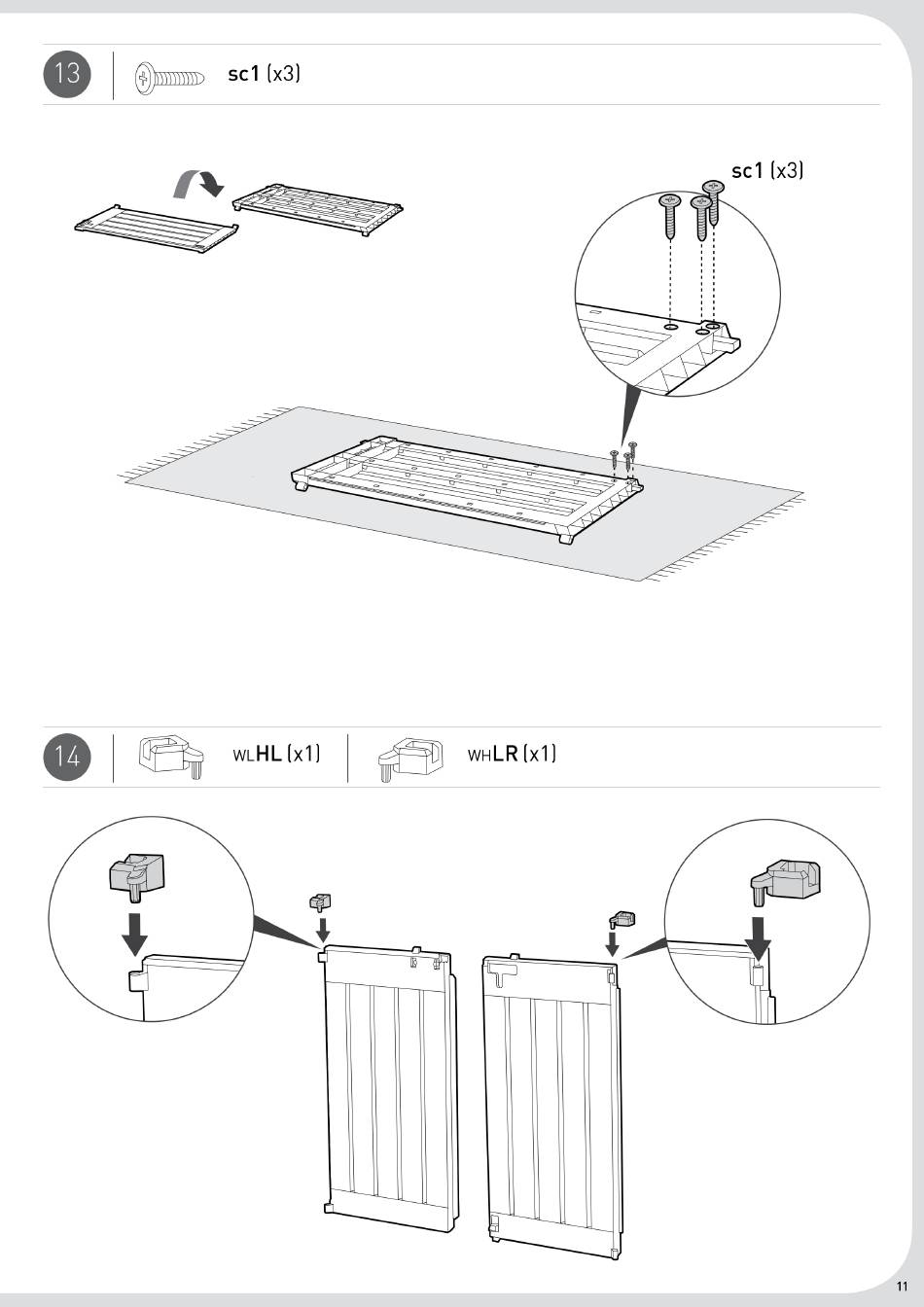 13

sc1 (x3)

sc1 (x3)

14

WLHL (x1)

WHLR (x1)

11