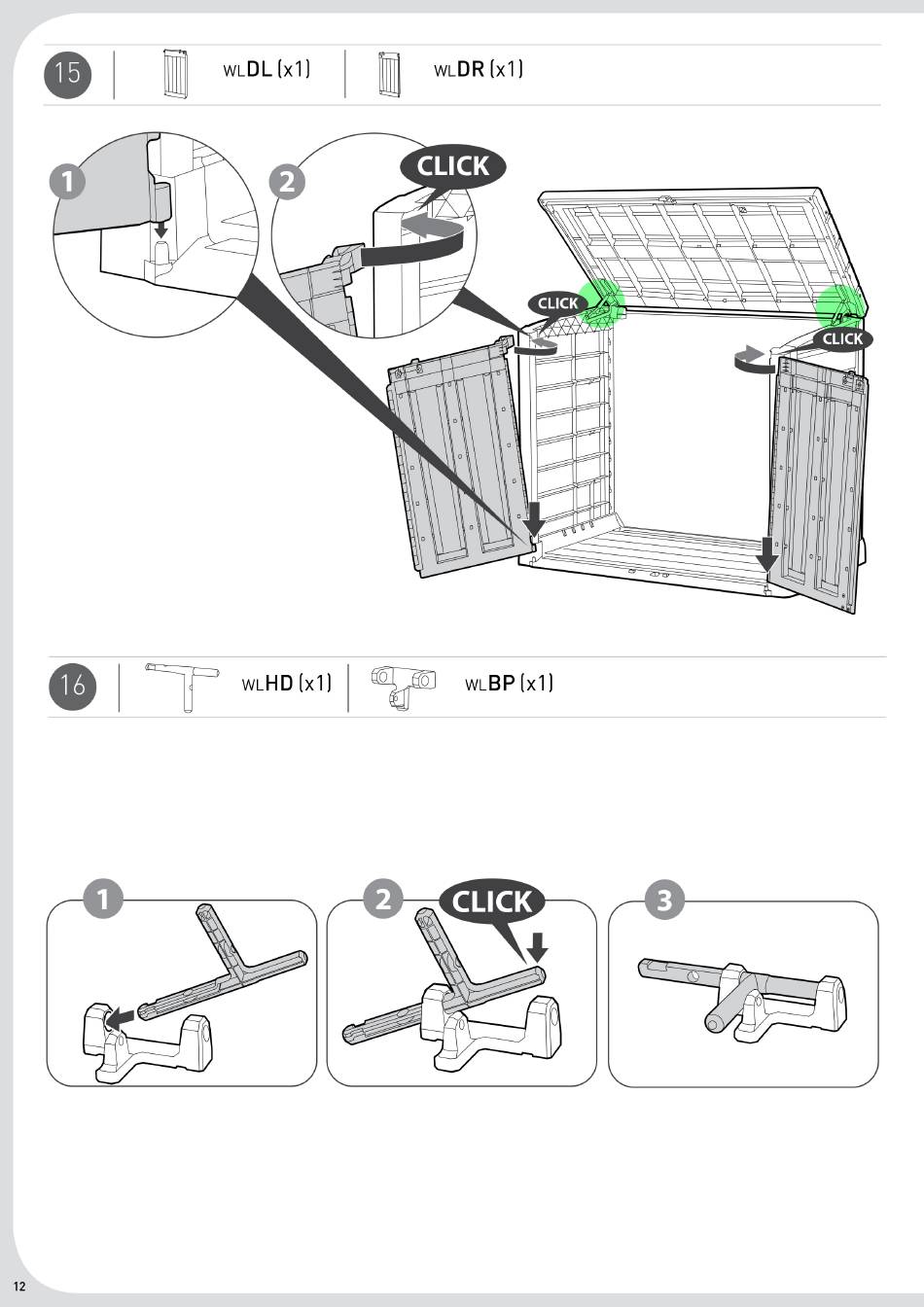 15

WLDL (x1)

WLDR (x1)

1

2

CLICK

CLICK

CLICK

16

WLHD (x1)

WLBP (x1)

1

2

CLICK

3

12