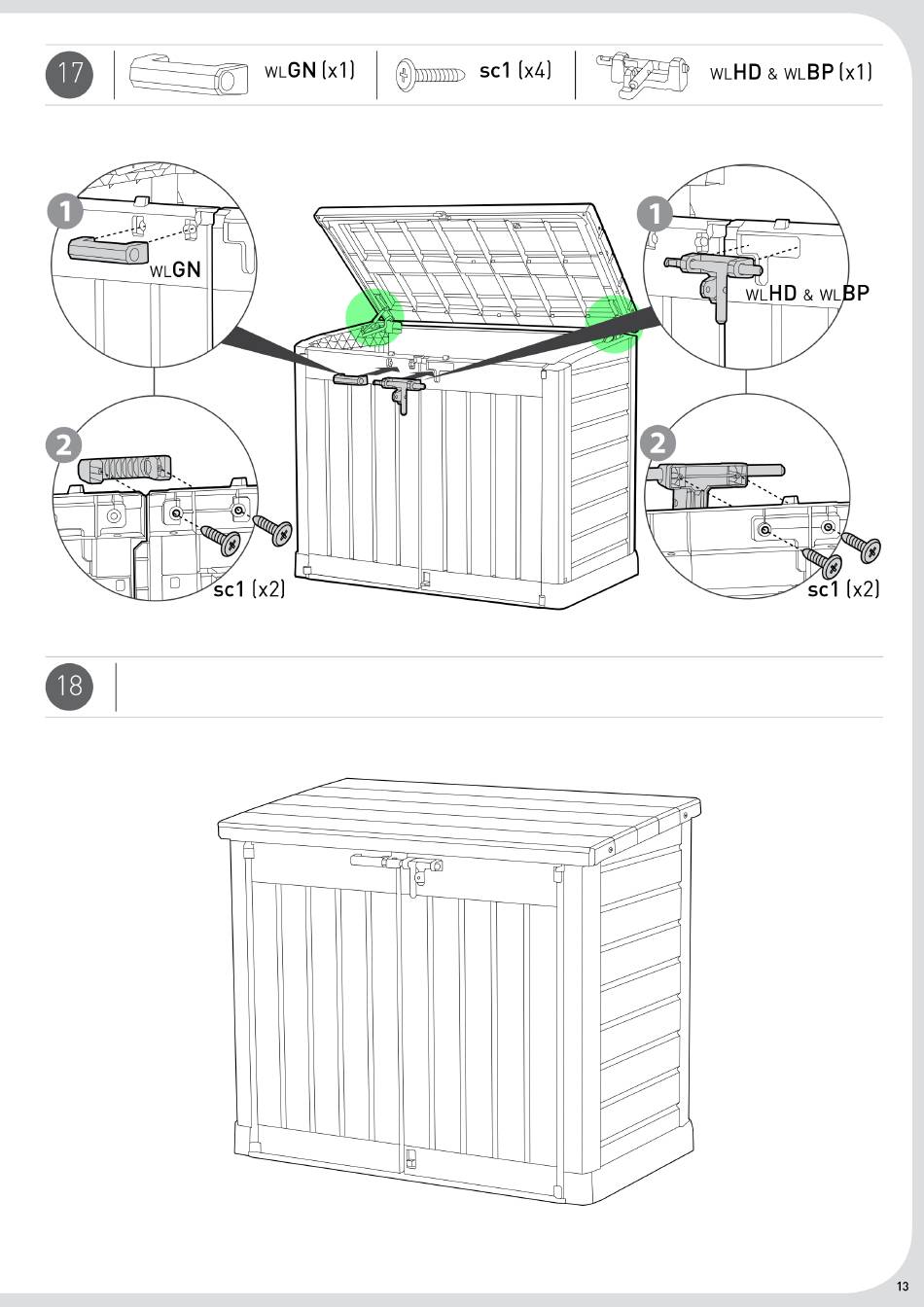 17

WLGN (x1)

sc1 (x4)

WLHD & WLBP (x1)

1

WLGN

1

WLHD & WLBP

2

sc1 (x2)

2

sc1 (x2)

18

13