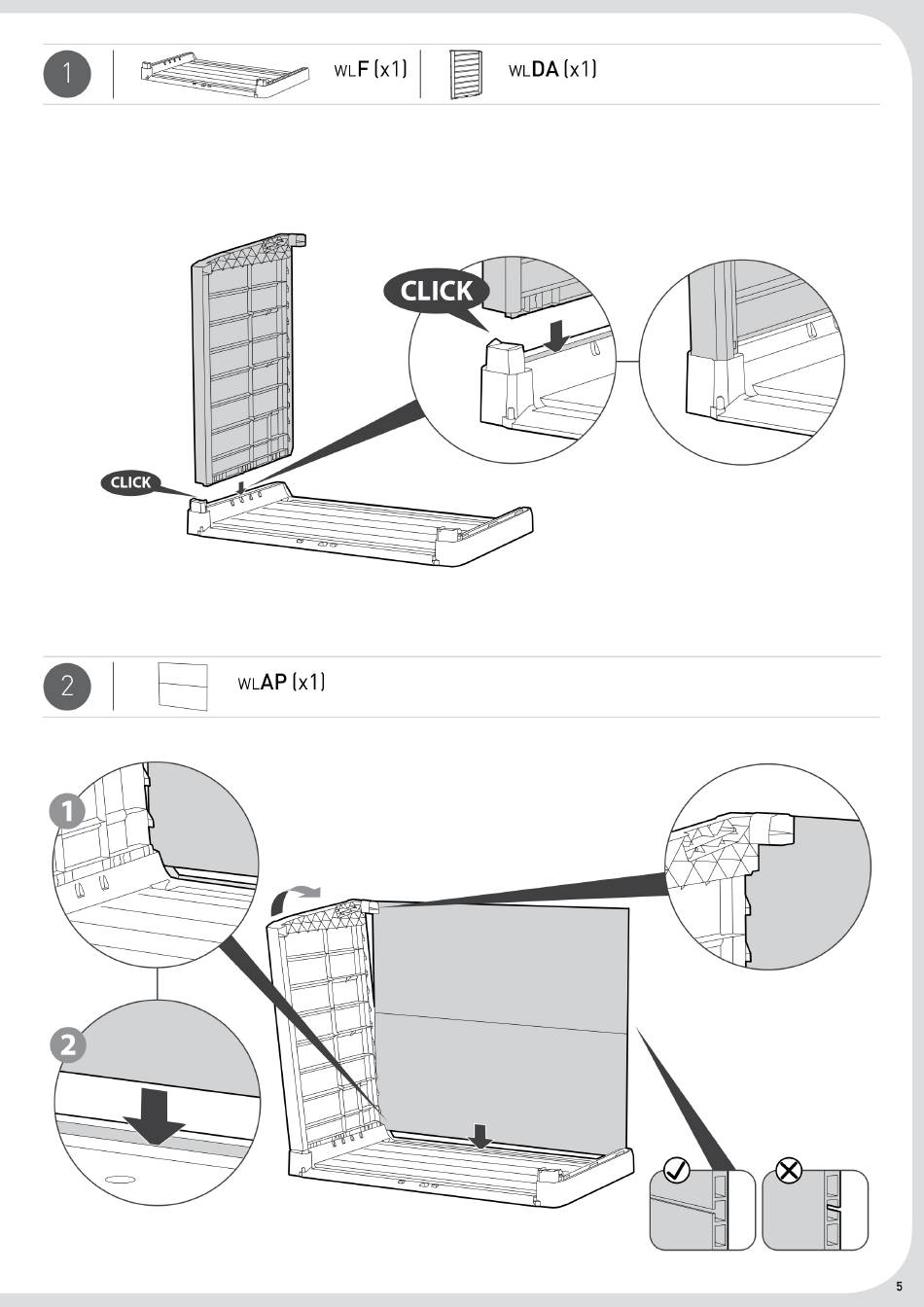 1

WLF (x1)

WLDA (x1)

CLICK

CLICK

2

WLAP (x1)

1

2

5