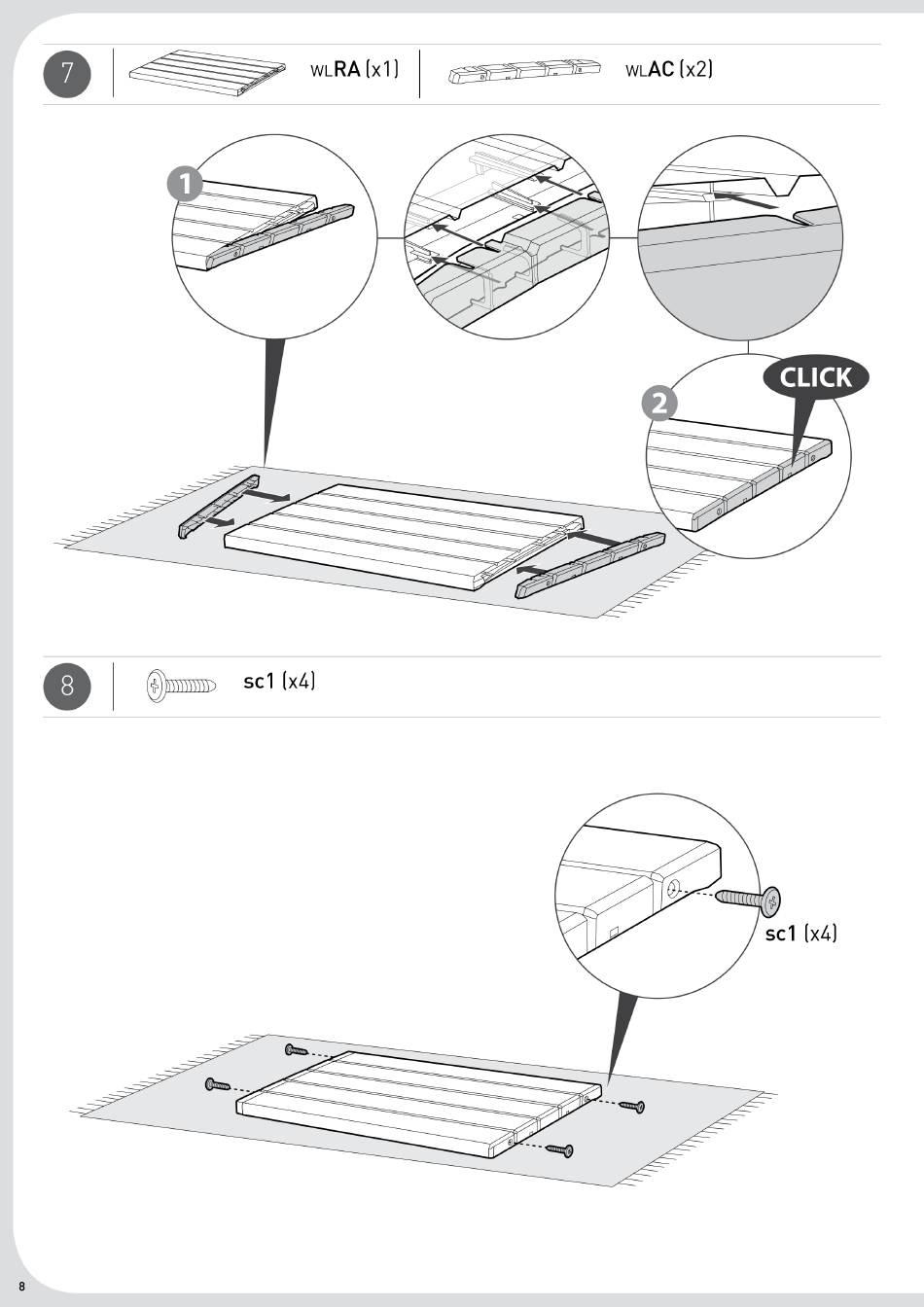 7

WLRA (x1)

WLAC (x2)

1

2

CLICK

8

sc1 (x4)

sc1 (x4)

8