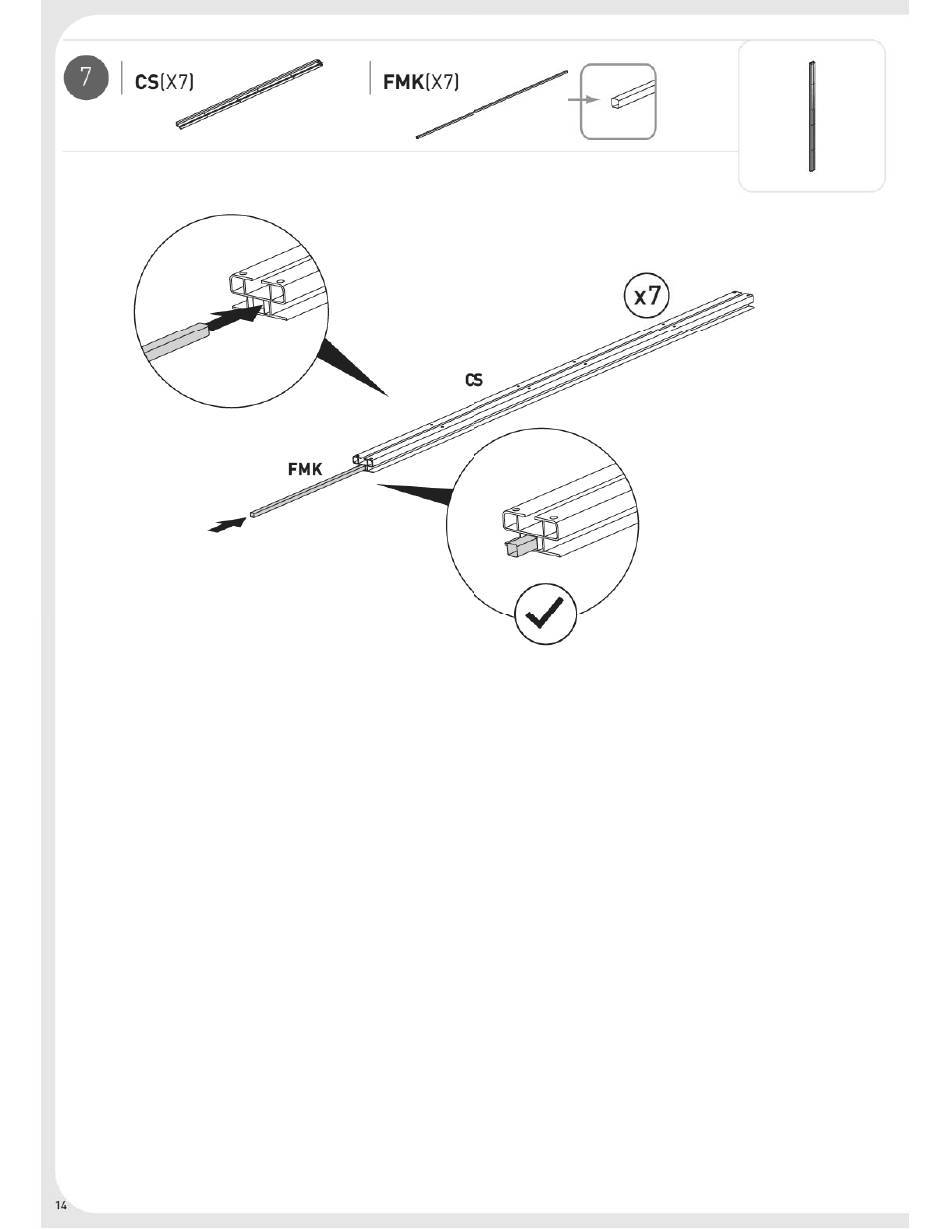 7

CS(X7)

FMK(X7)

x7

CS

FMK

14