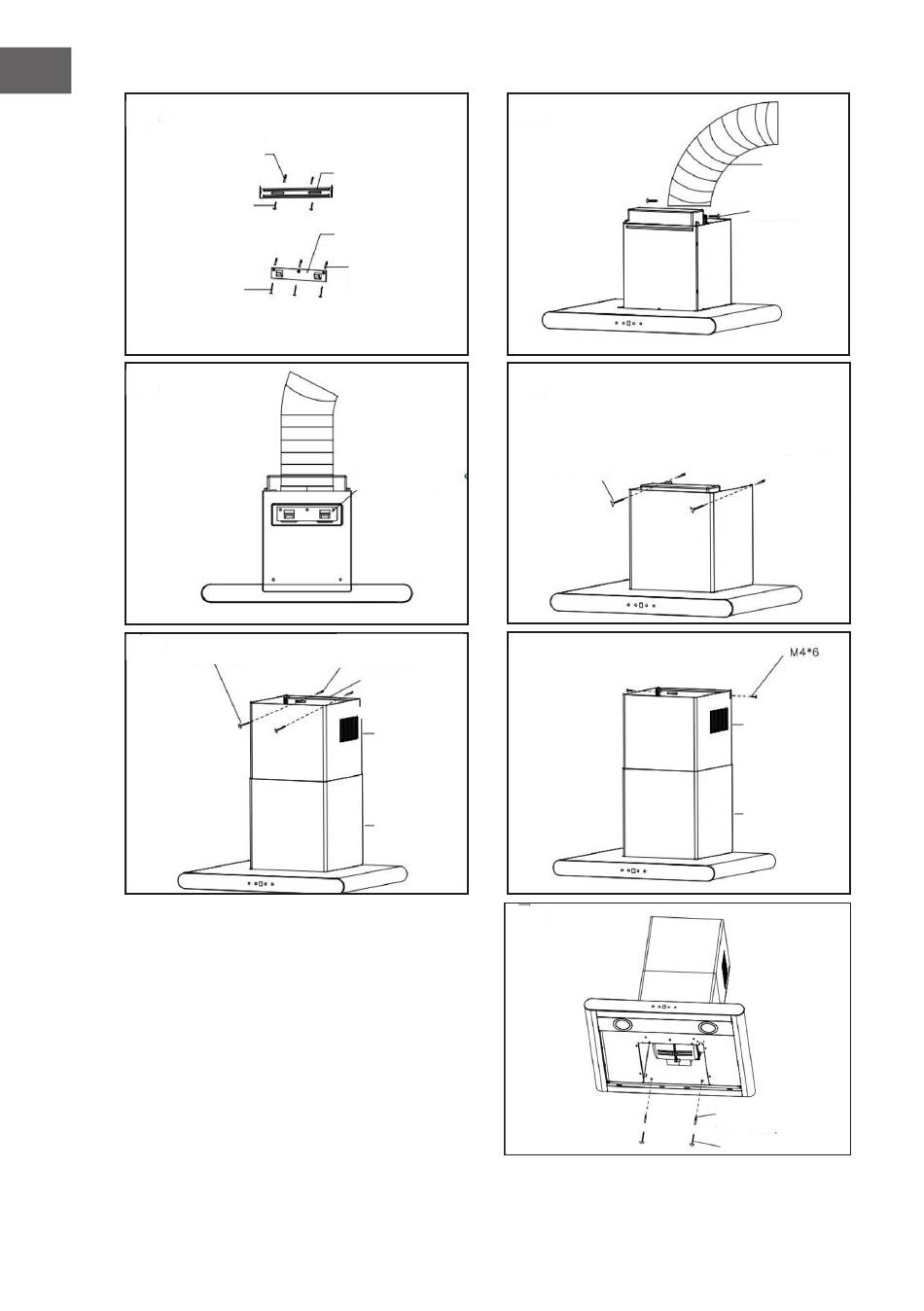 M4*6