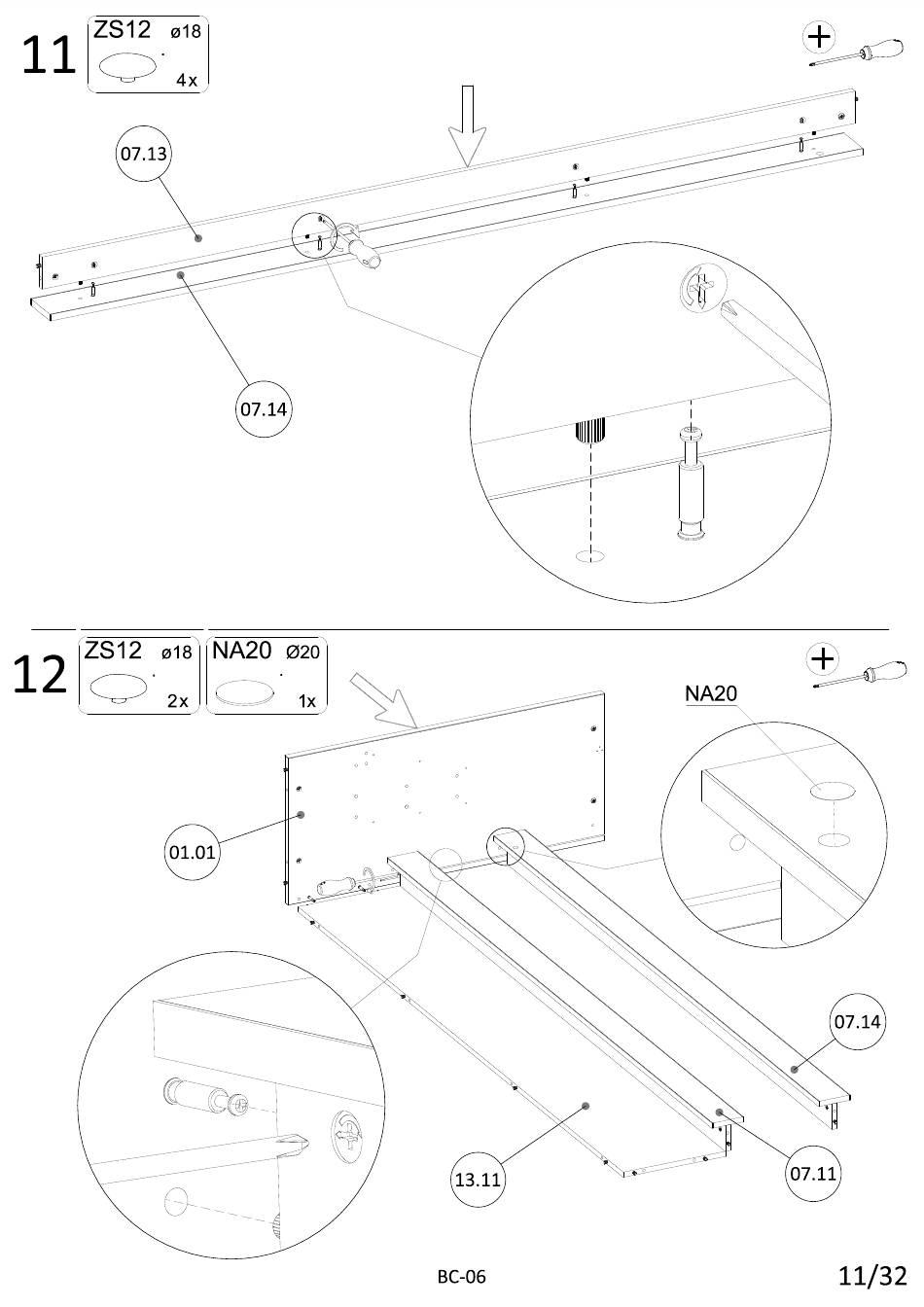 11
ZS12 ø18
4x

07.13

07.14

12
ZS12 ø18
2x
NA20 Ø20
1x

NA20

01.01

07.14

13.11

07.11

BC-06

11/32