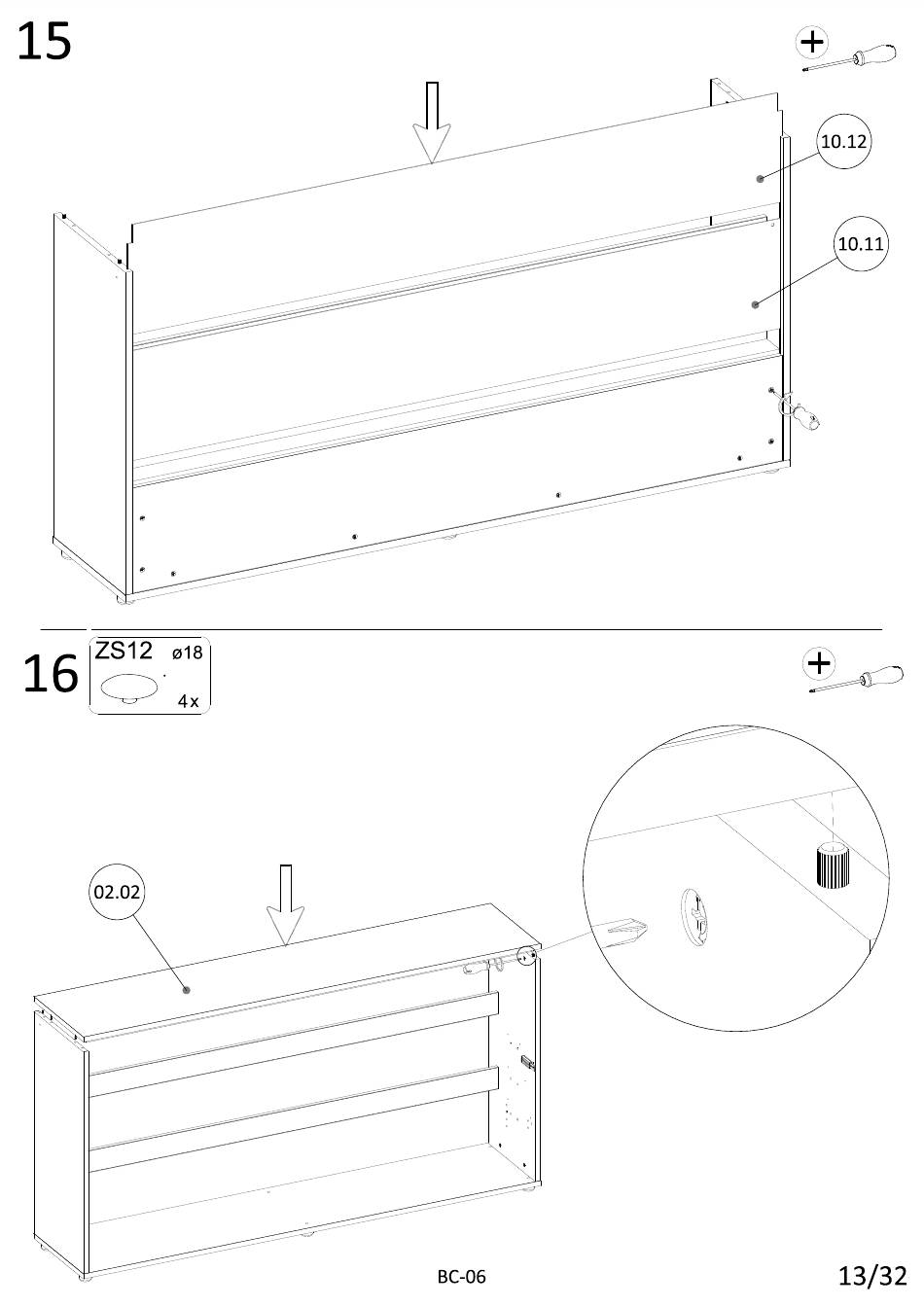 15

10.12

10.11

16

ZS12 ø18

4x

02.02

BC-06

13/32