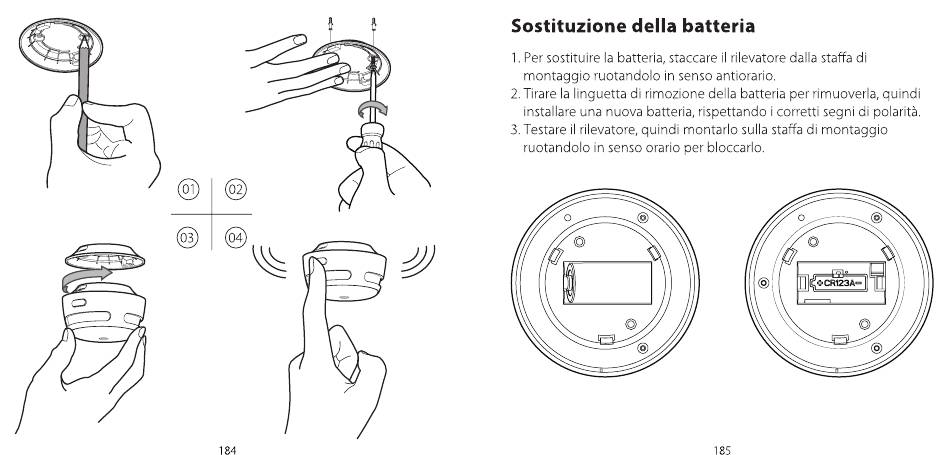 01

02

03

04

184

Sostituzione della batteria

1. Per sostituire la batteria, staccare il rilevatore dalla staffa di montaggio ruotandolo in senso antiorario.
2. Tirare la linguetta di rimozione della batteria per rimuoverla, quindi installare una nuova batteria, rispettando i corretti segni di polarità.
3. Testare il rilevatore, quindi montarlo sulla staffa di montaggio ruotandolo in senso orario per bloccarlo.

CR123A

185