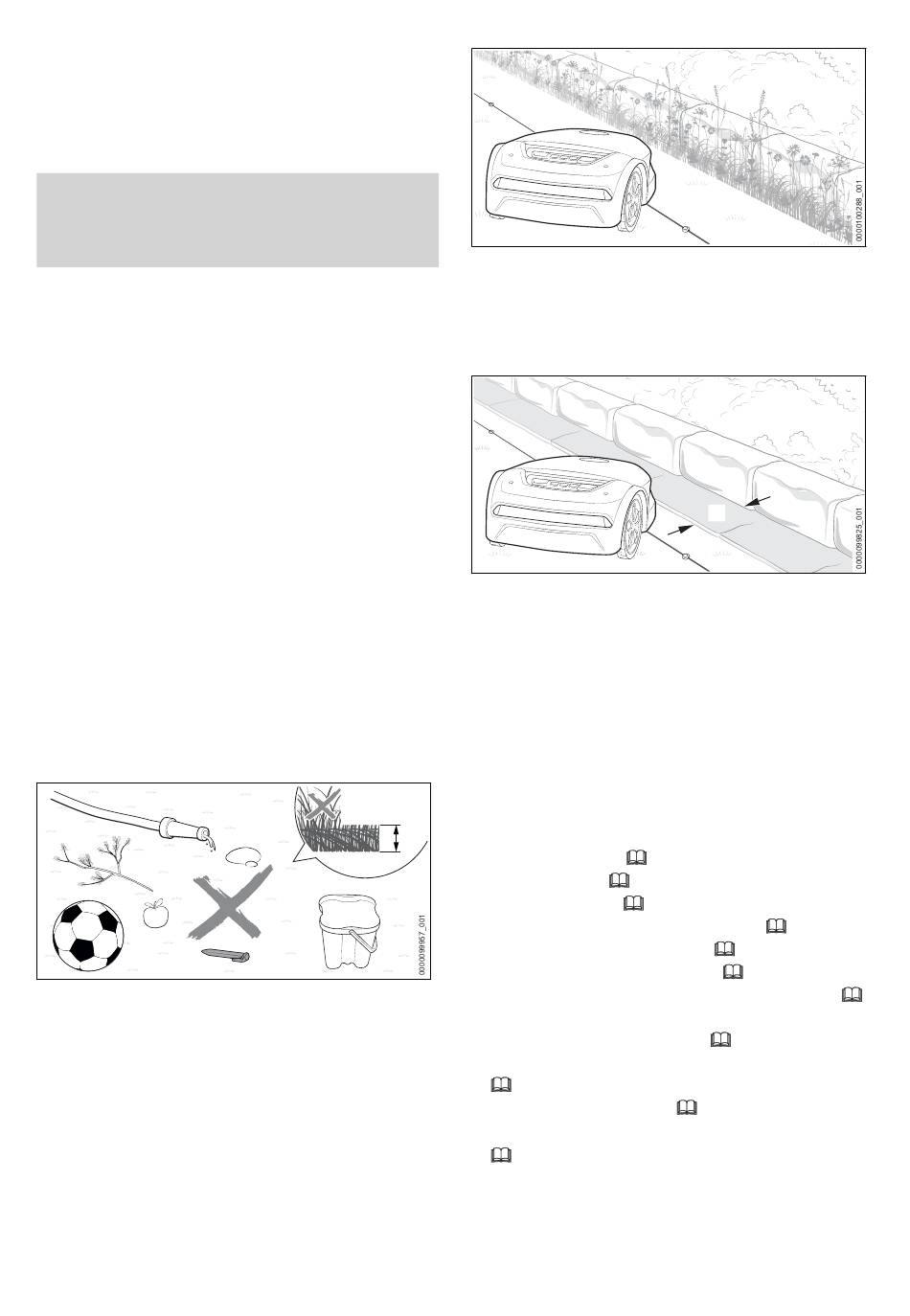 0000100288_001

0000099825_001

0000099957_001