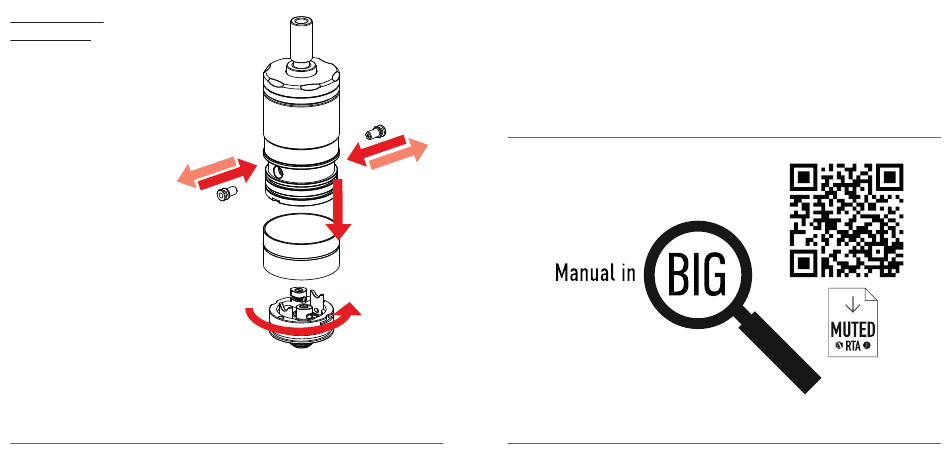 Manual in BIG

MUTED
RTA