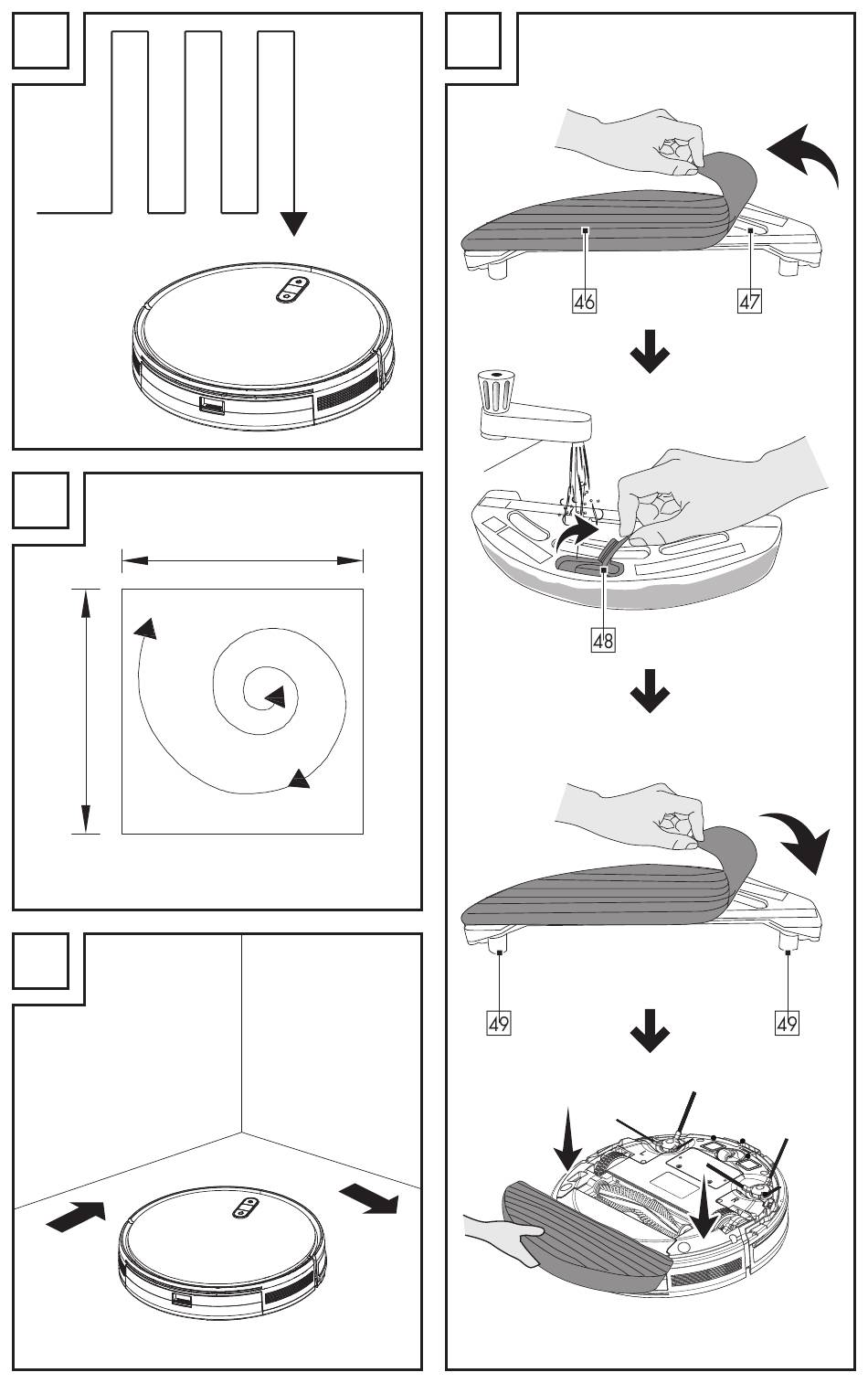 46
47
48
49
49