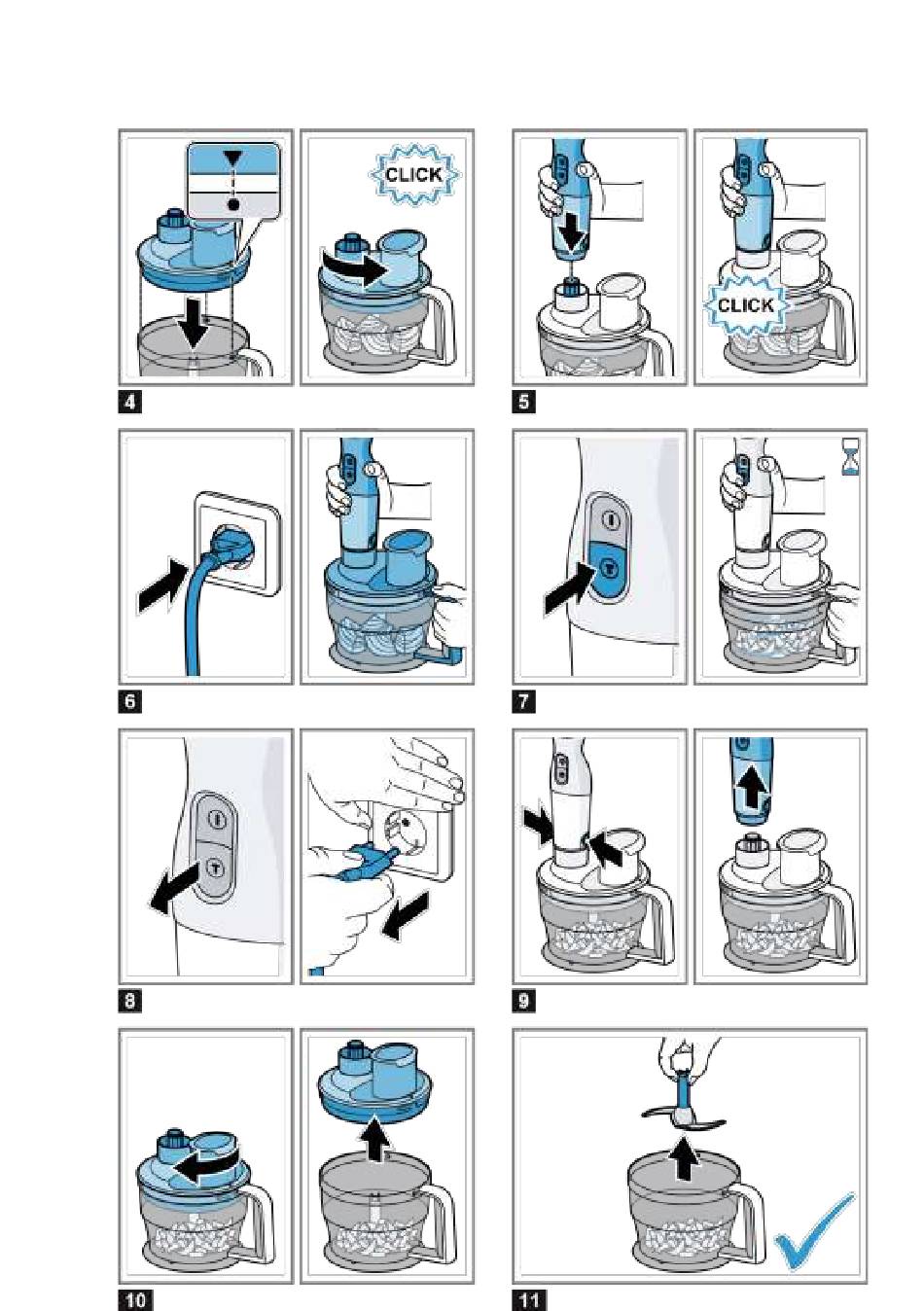 CLICK

4

CLICK

5

6

7

8

9

10

11