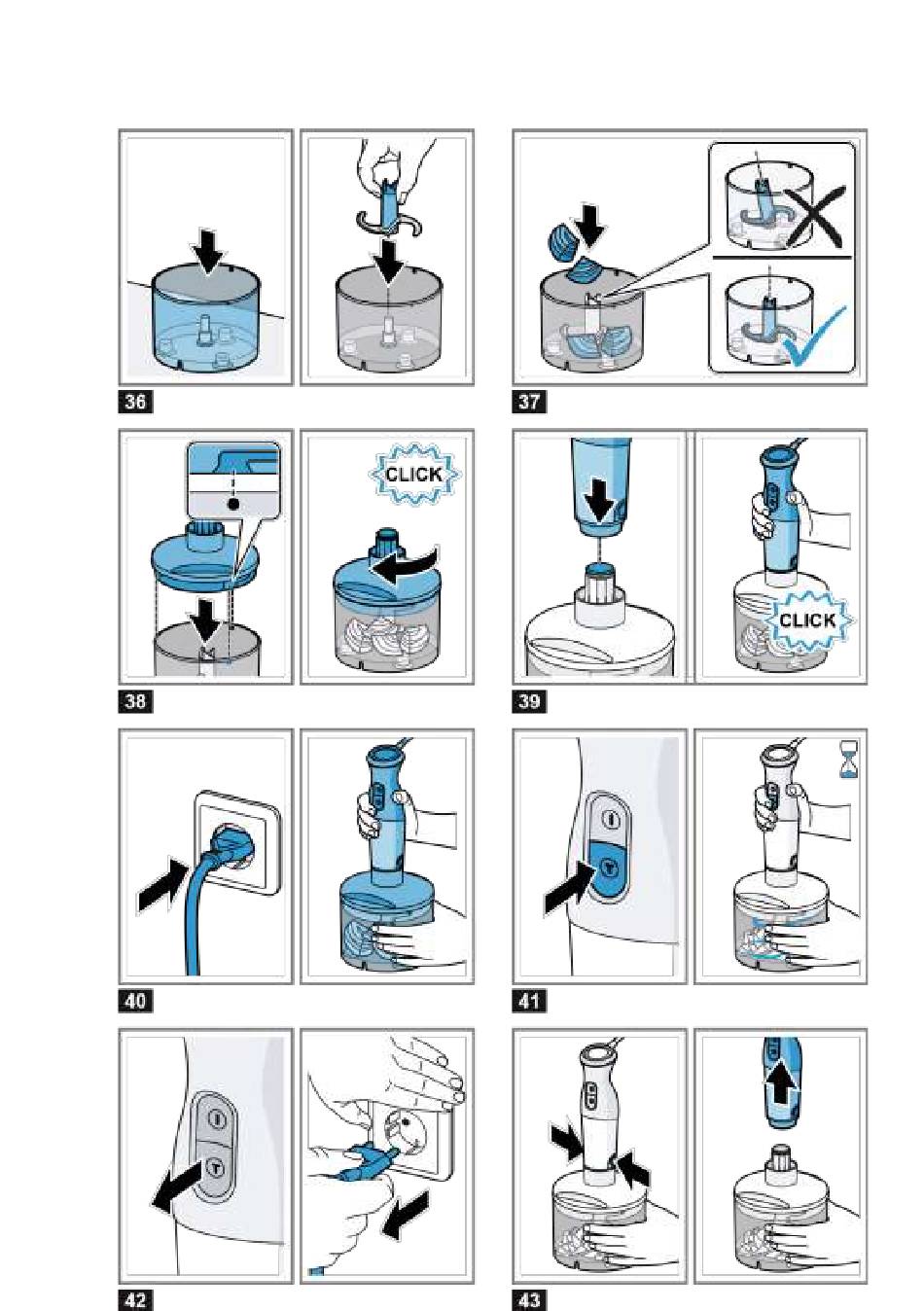 36

37

CLICK

38

CLICK

39

40

41

42

43