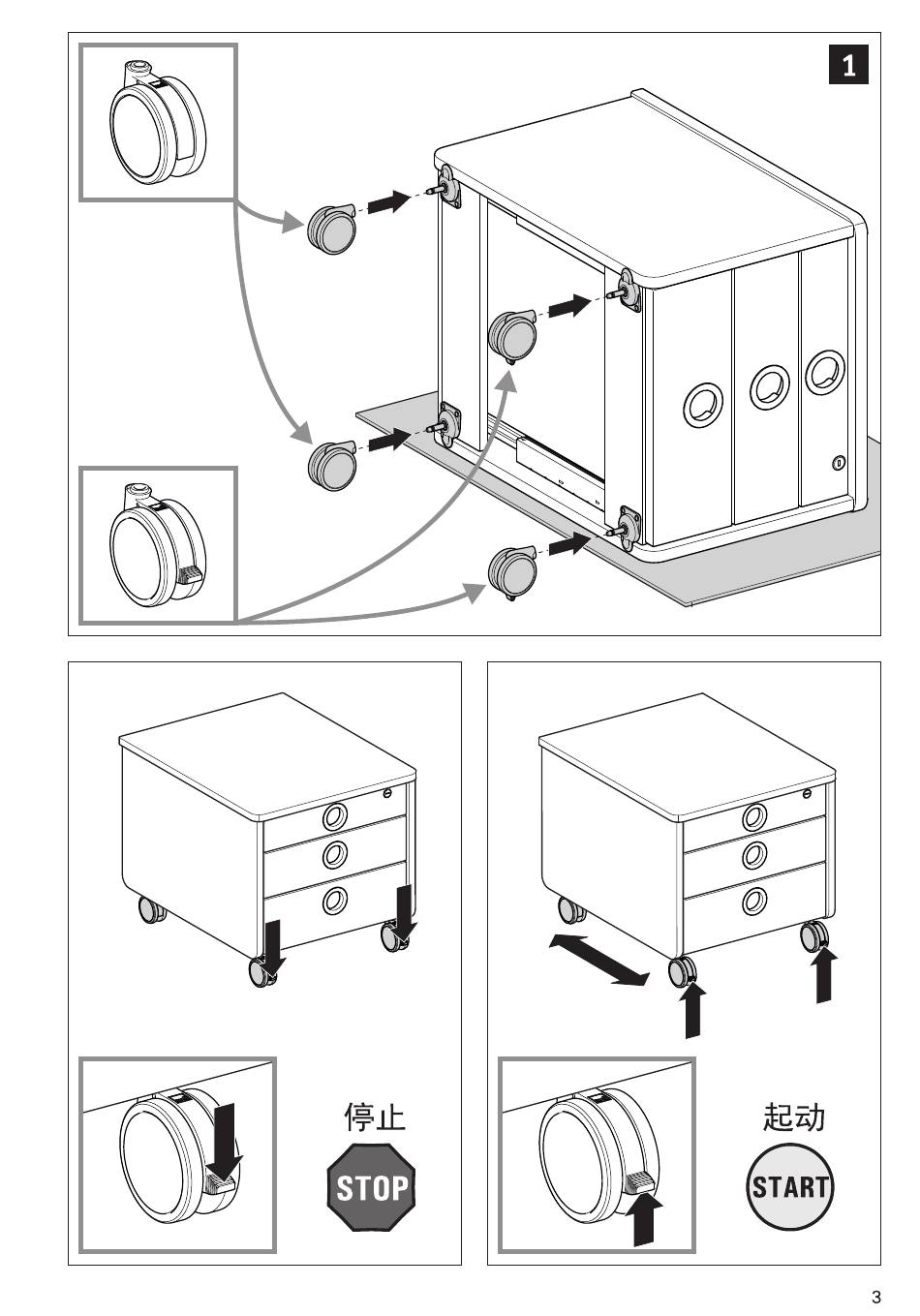 1

停止

STOP

起动

START

3