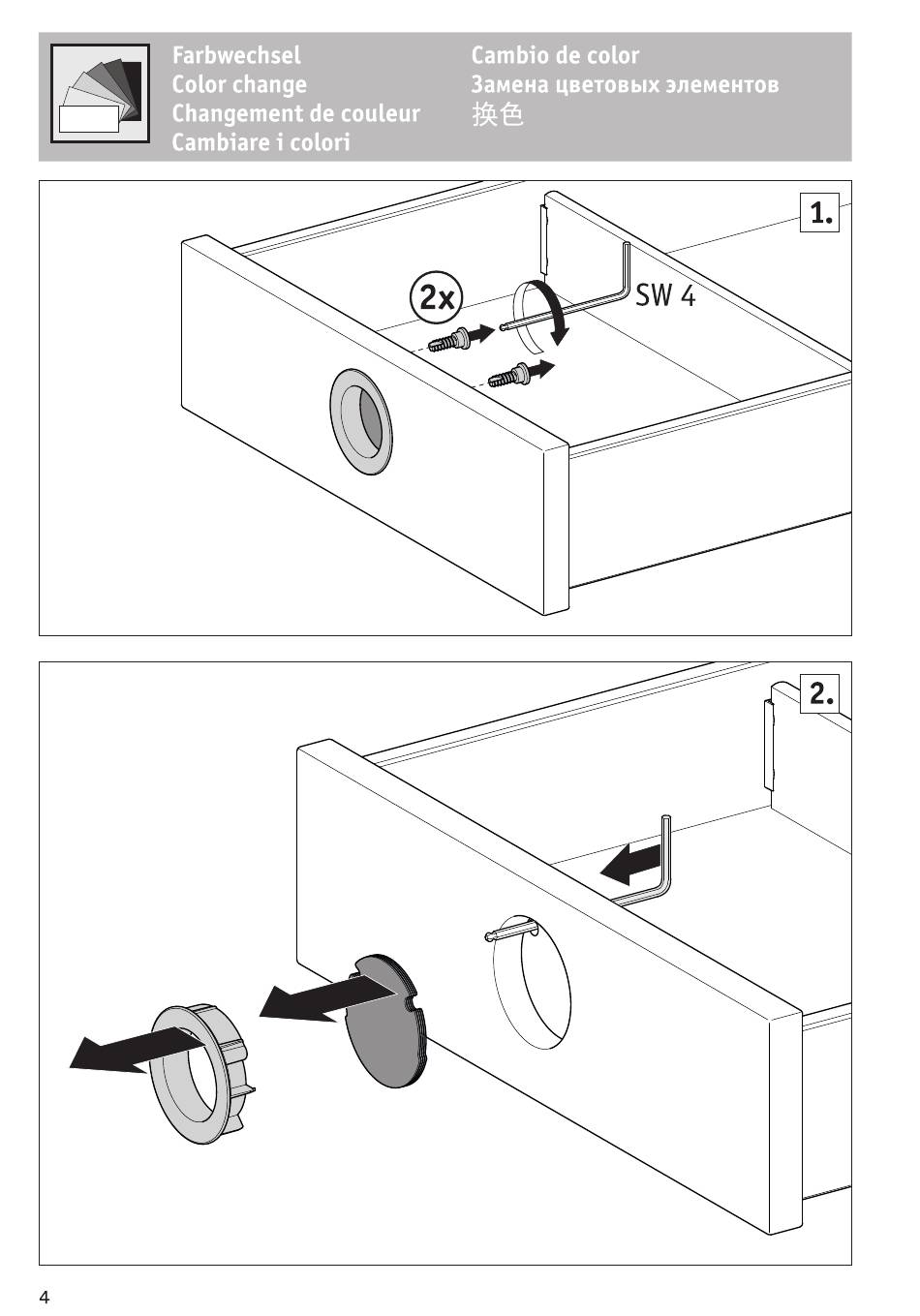 Farbwechsel
Color change
Changement de couleur
Cambiare i colori

Cambio de color
Замена цветовых элементов
换色

1.

2x

SW 4

2.

4