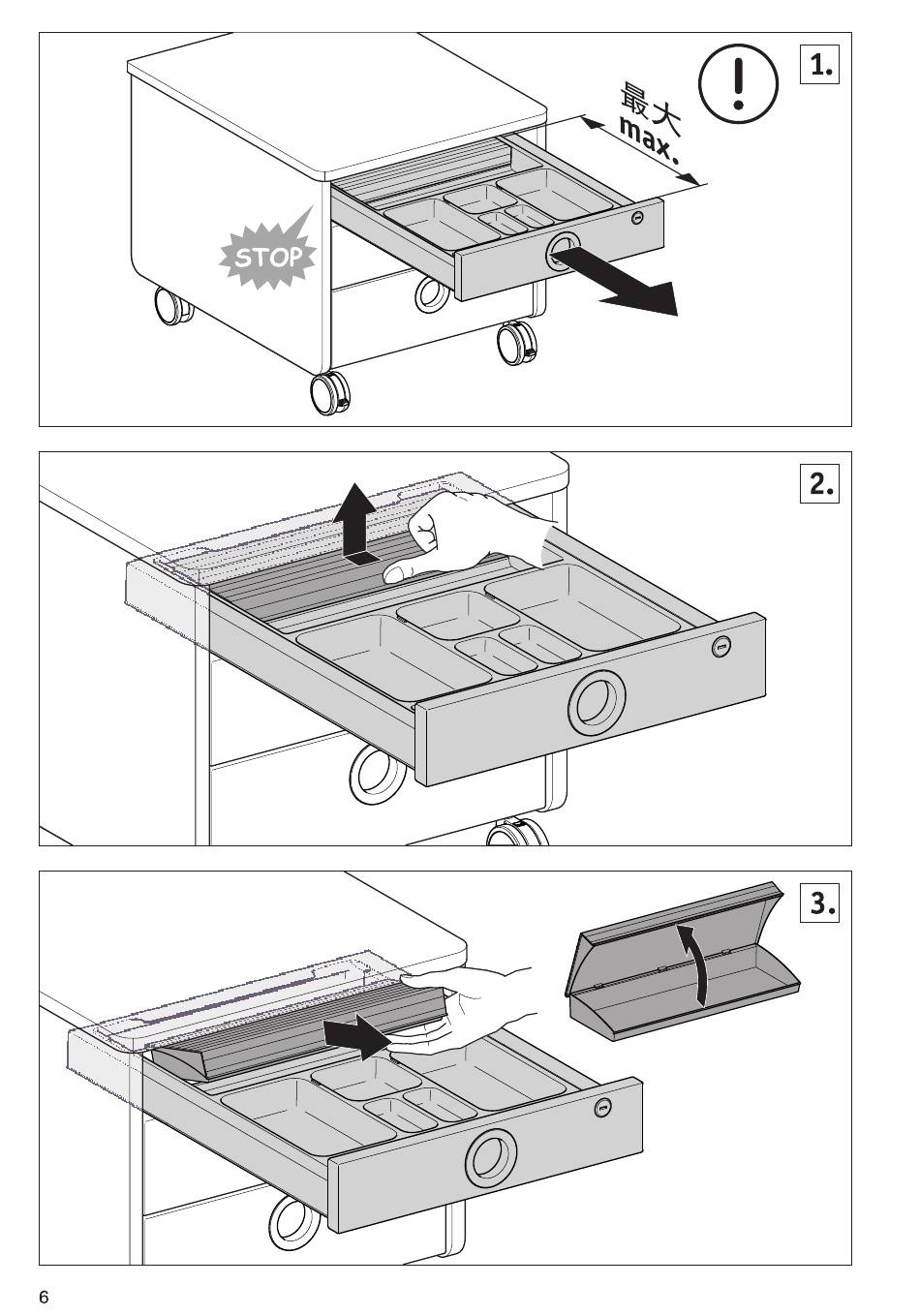 1.

最大
max.

STOP

2.

3.

6