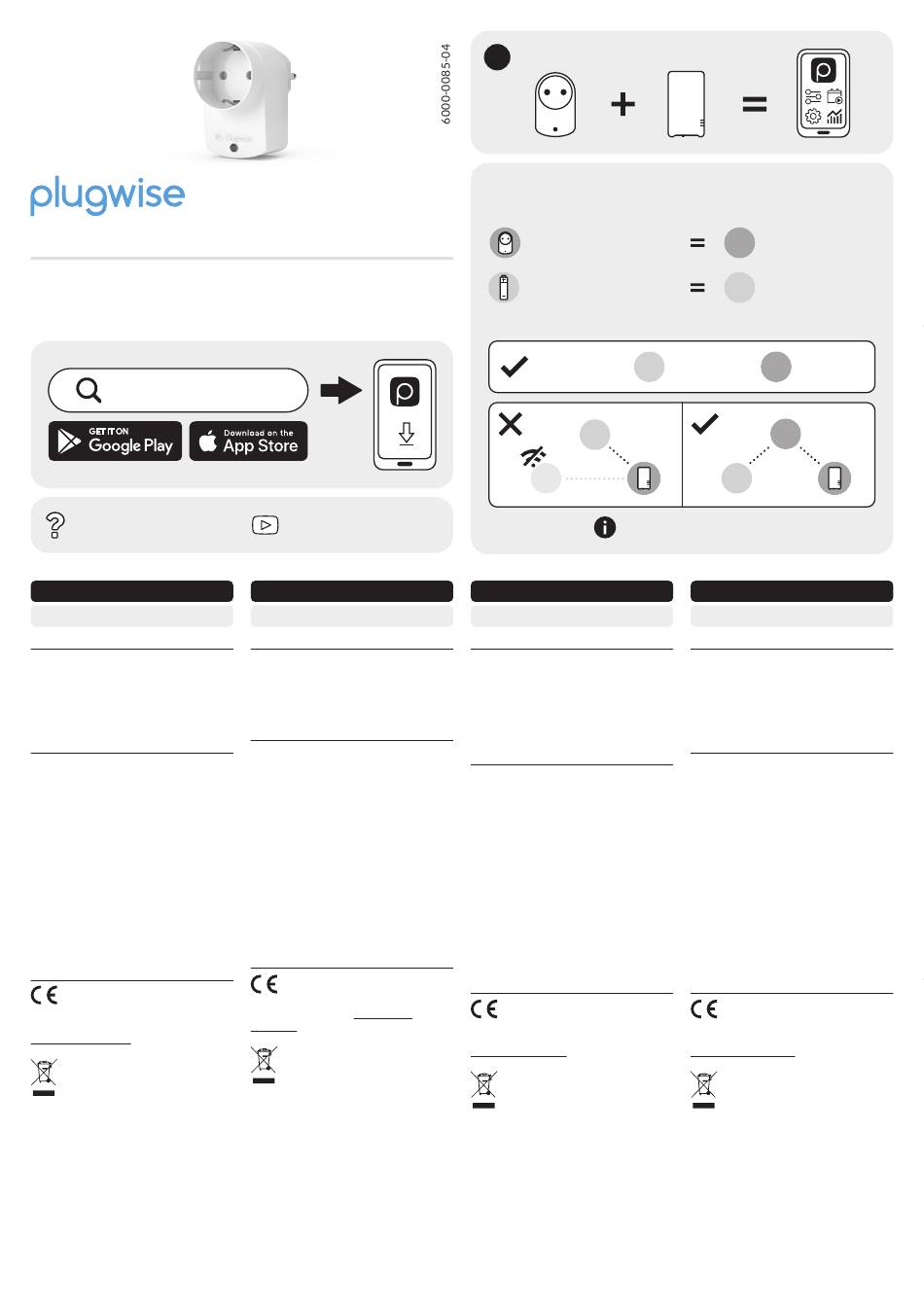 6000-0085-04

plugwise

GET IT ON
Google Play

Download on the
App Store