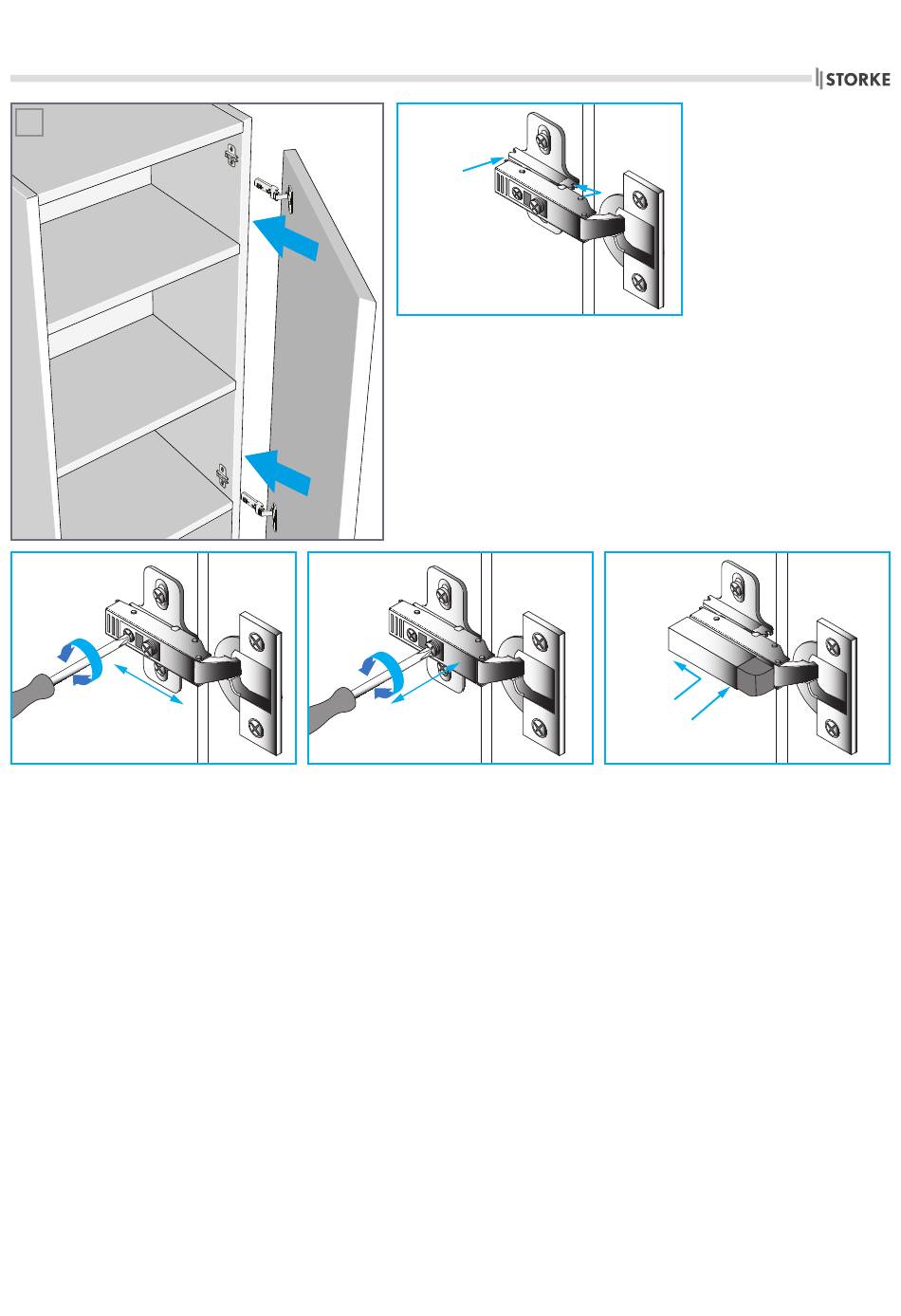 STORKE