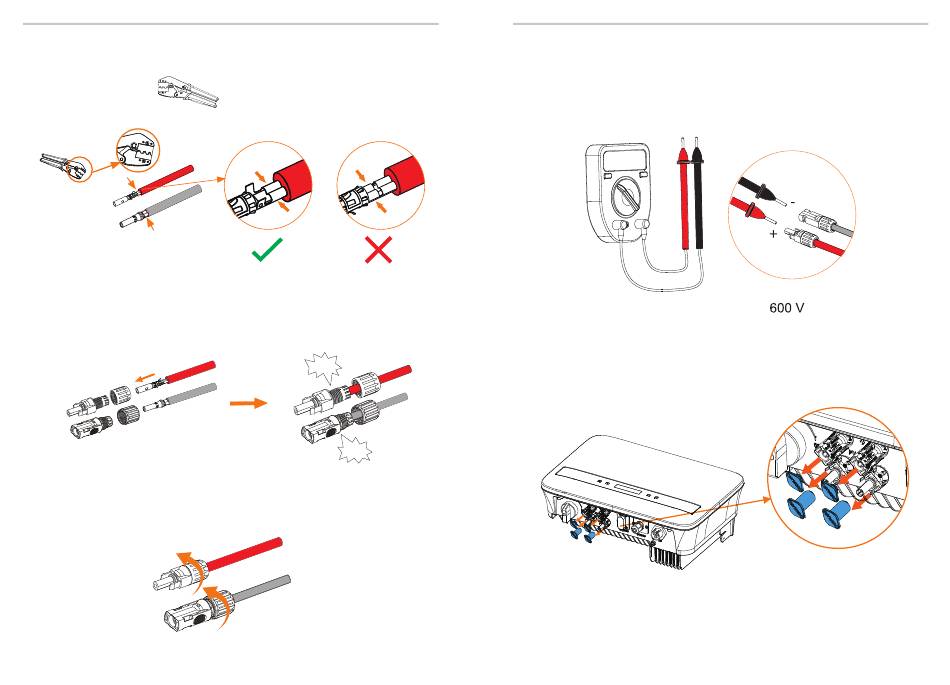 -
+
600 V