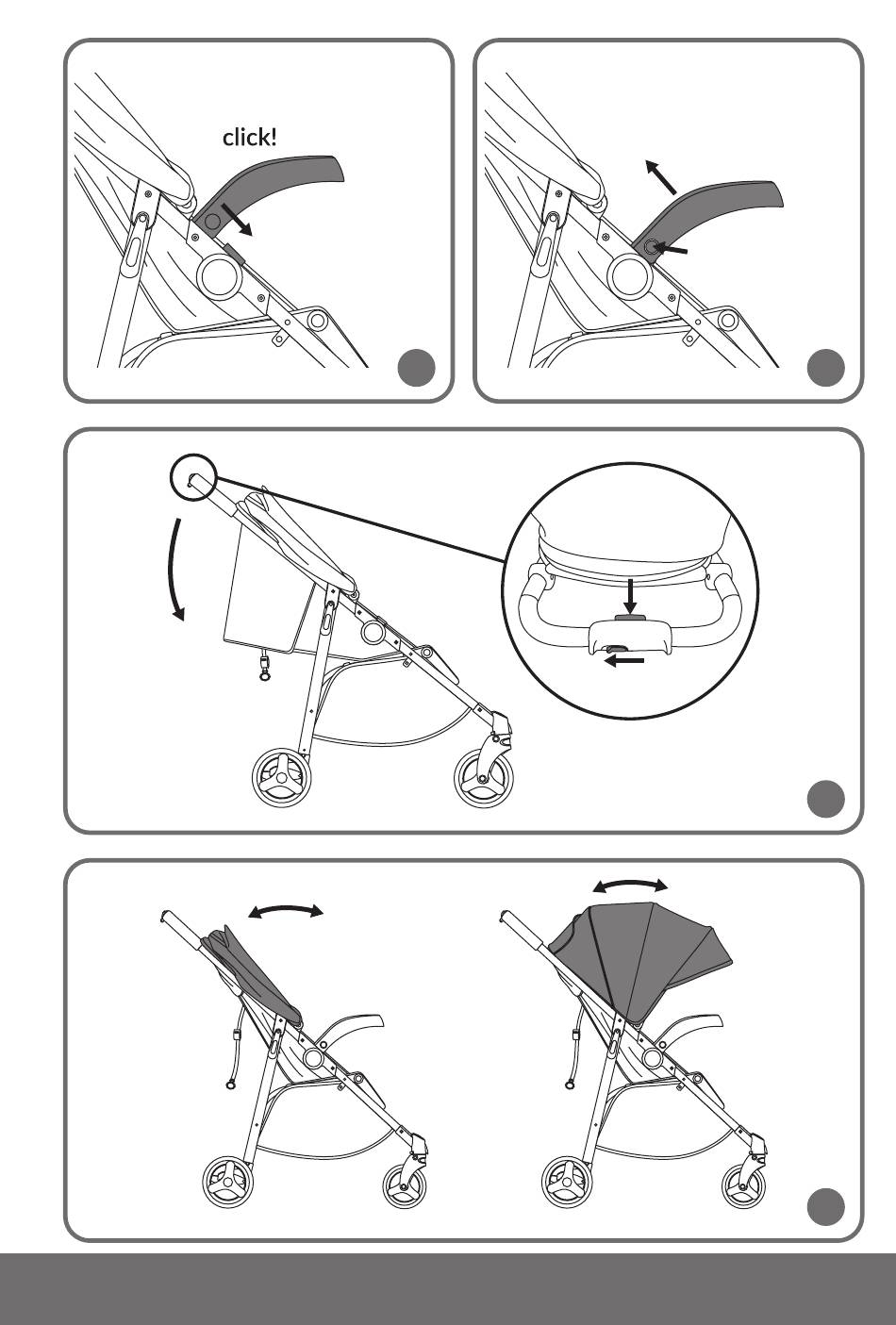 click!