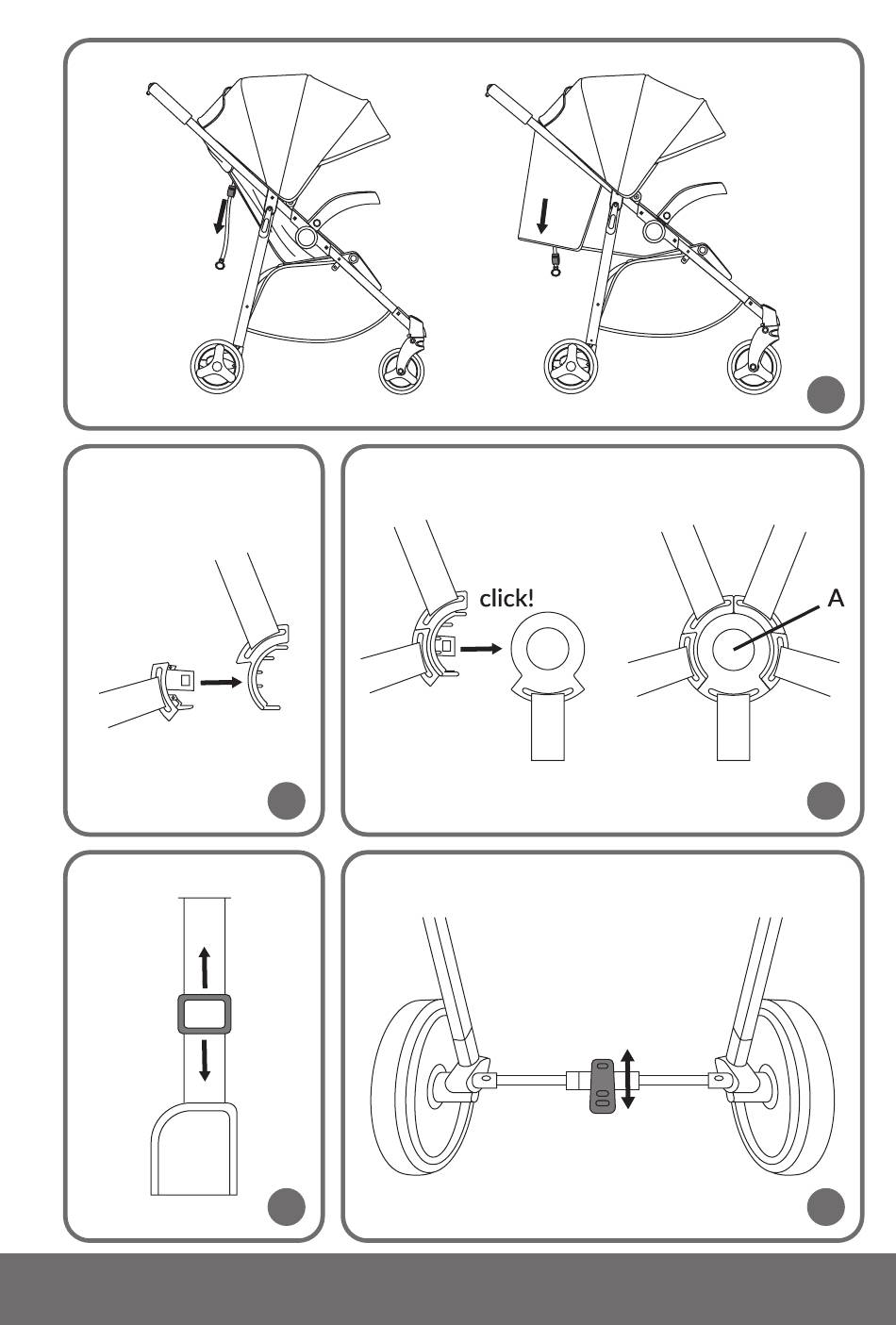 click!

A