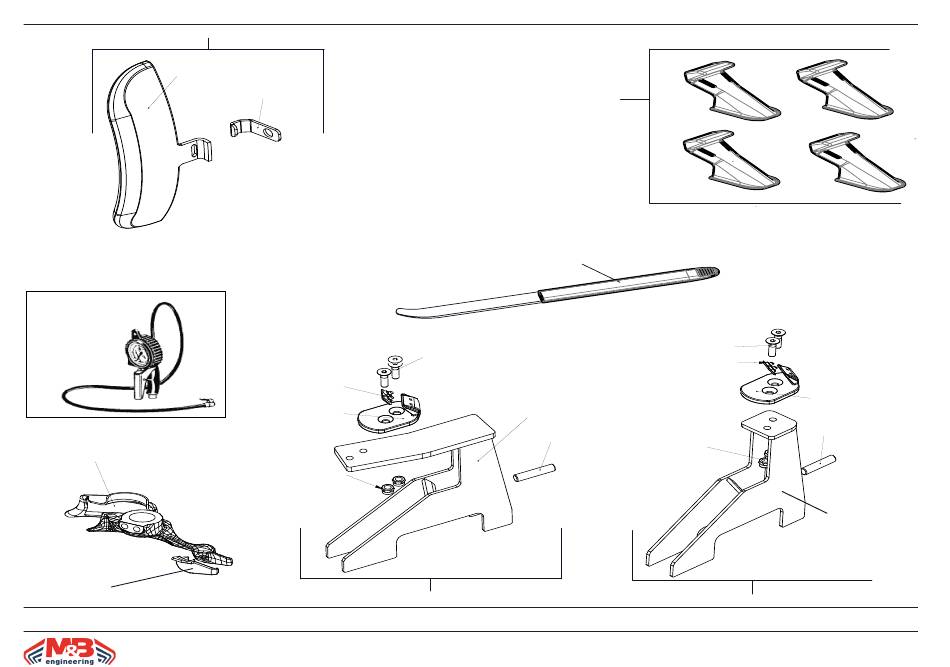 M&B
engineering