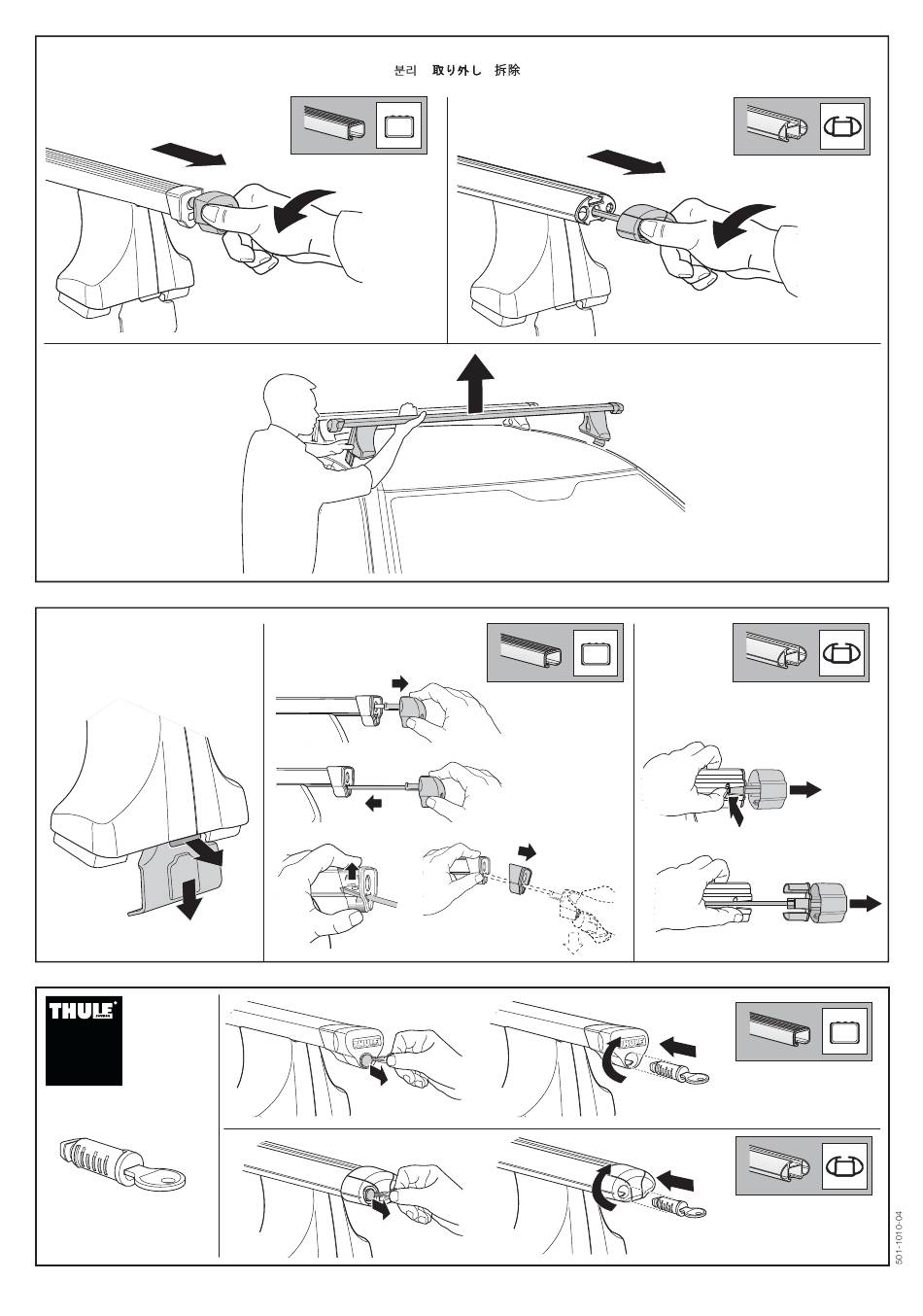 분리 取り外し 拆除

THULE

THULE

THULE

501-1010-04