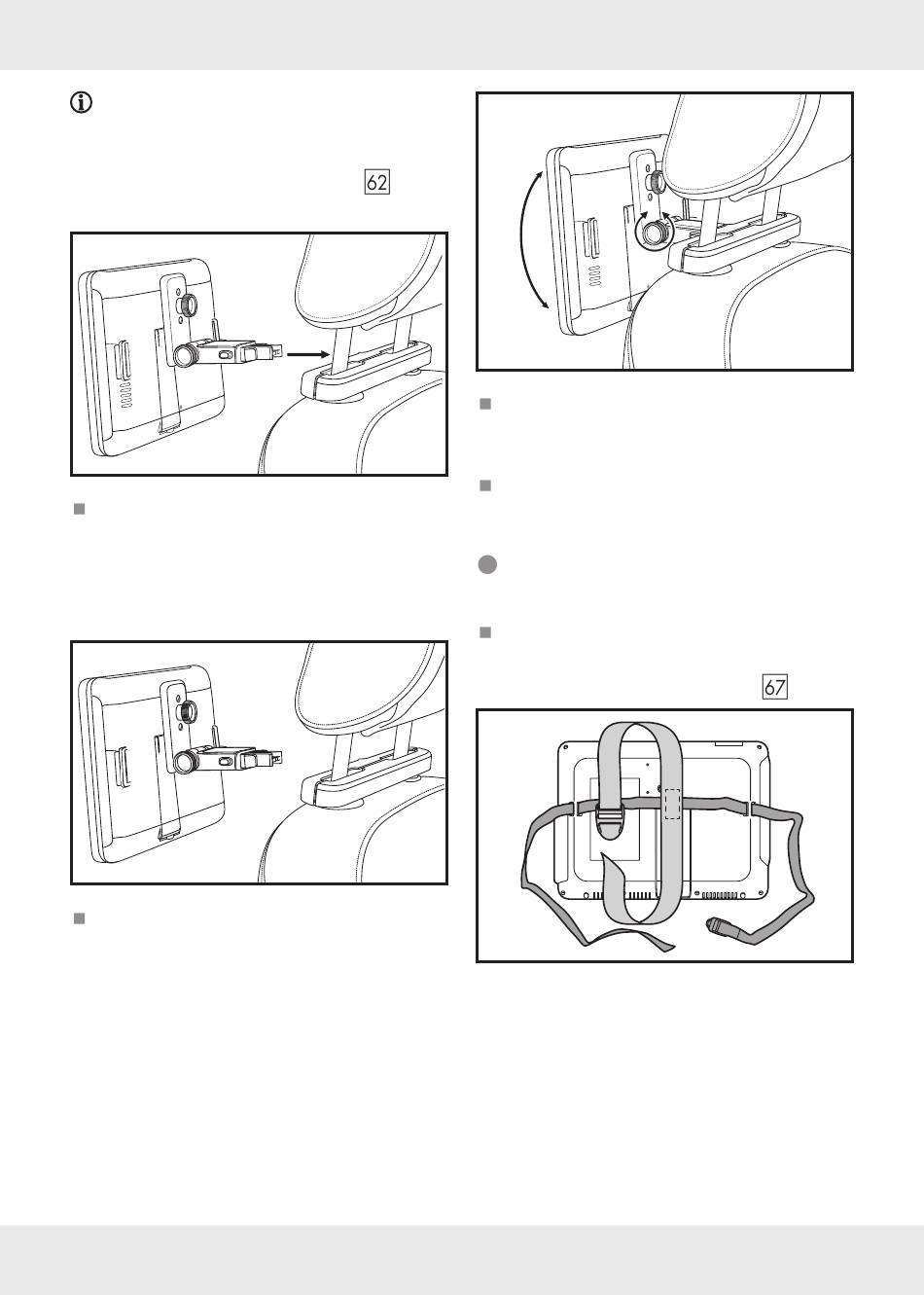 62

67