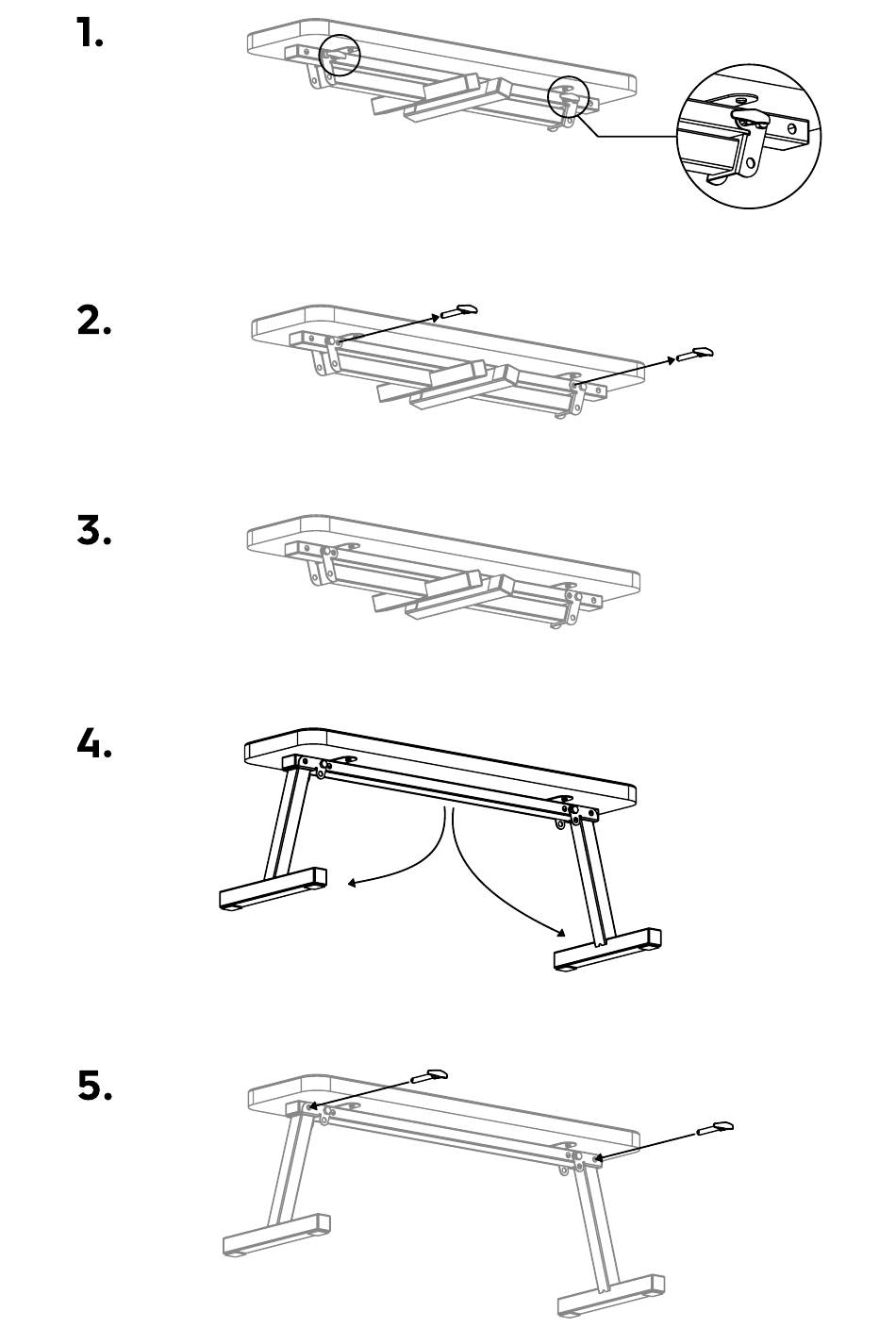 1.

2.

3.

4.

5.