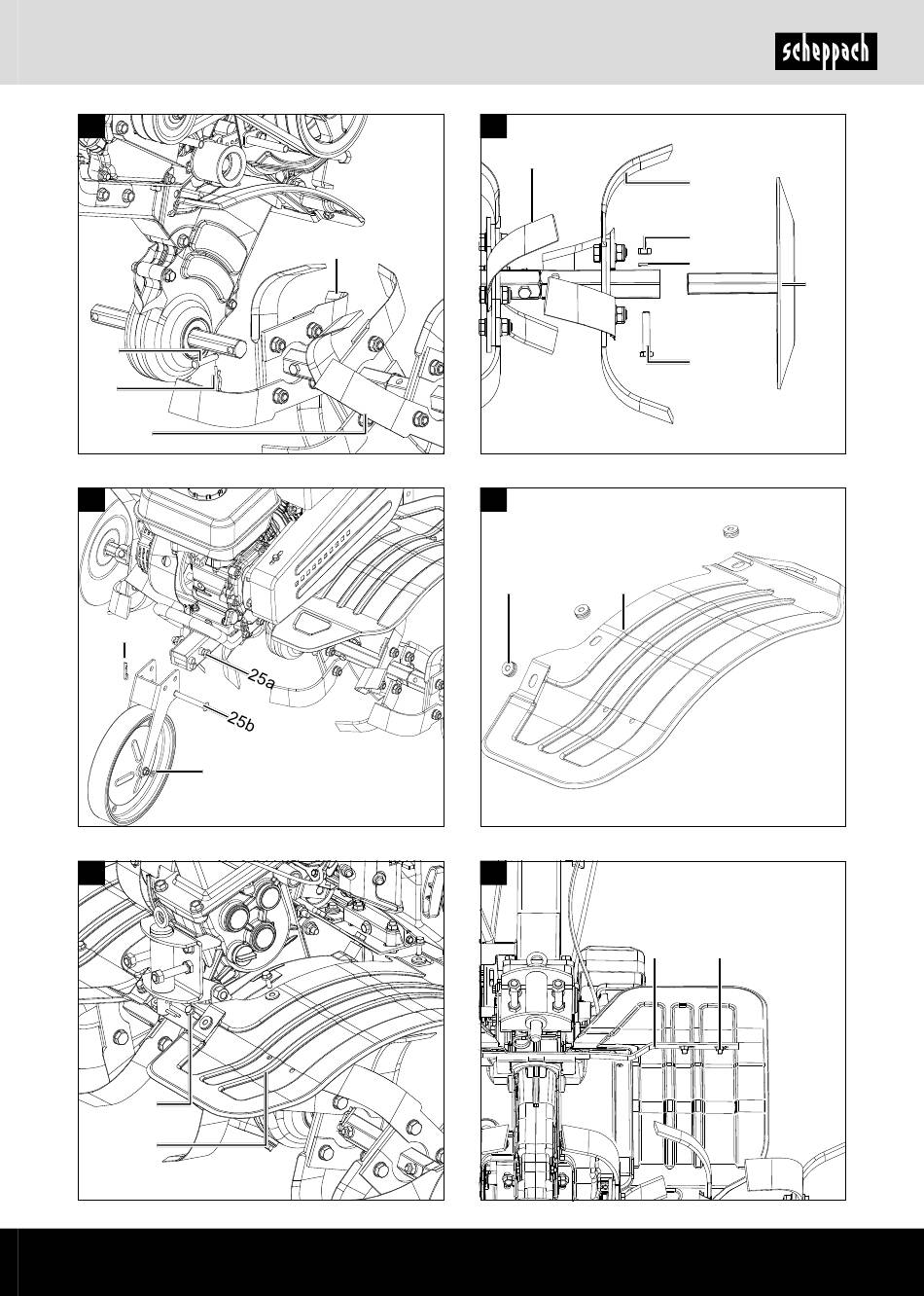 scheppach

25a

25b