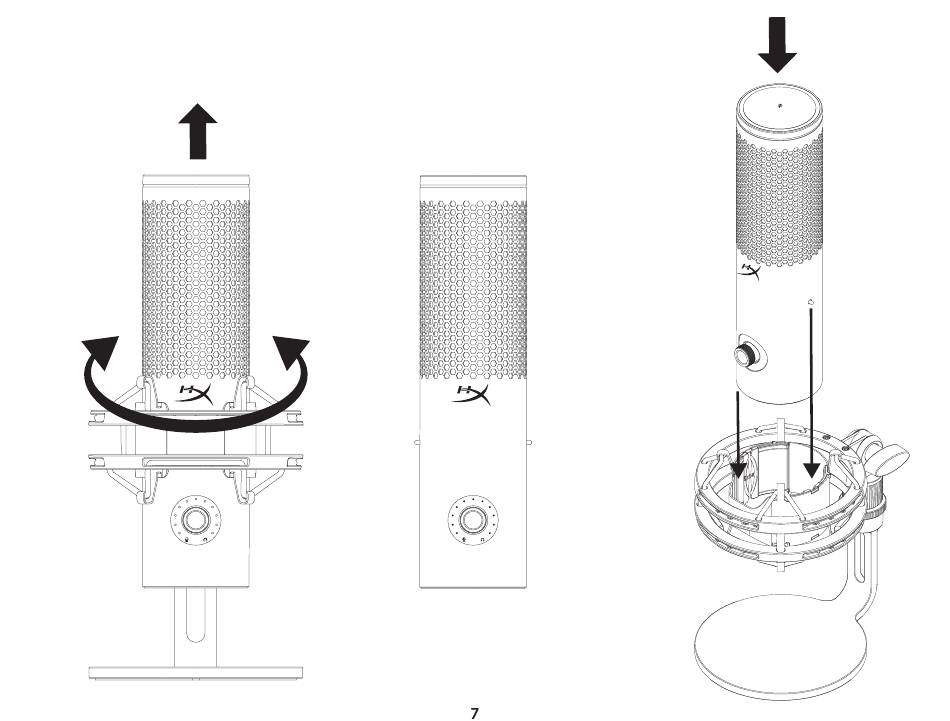 7