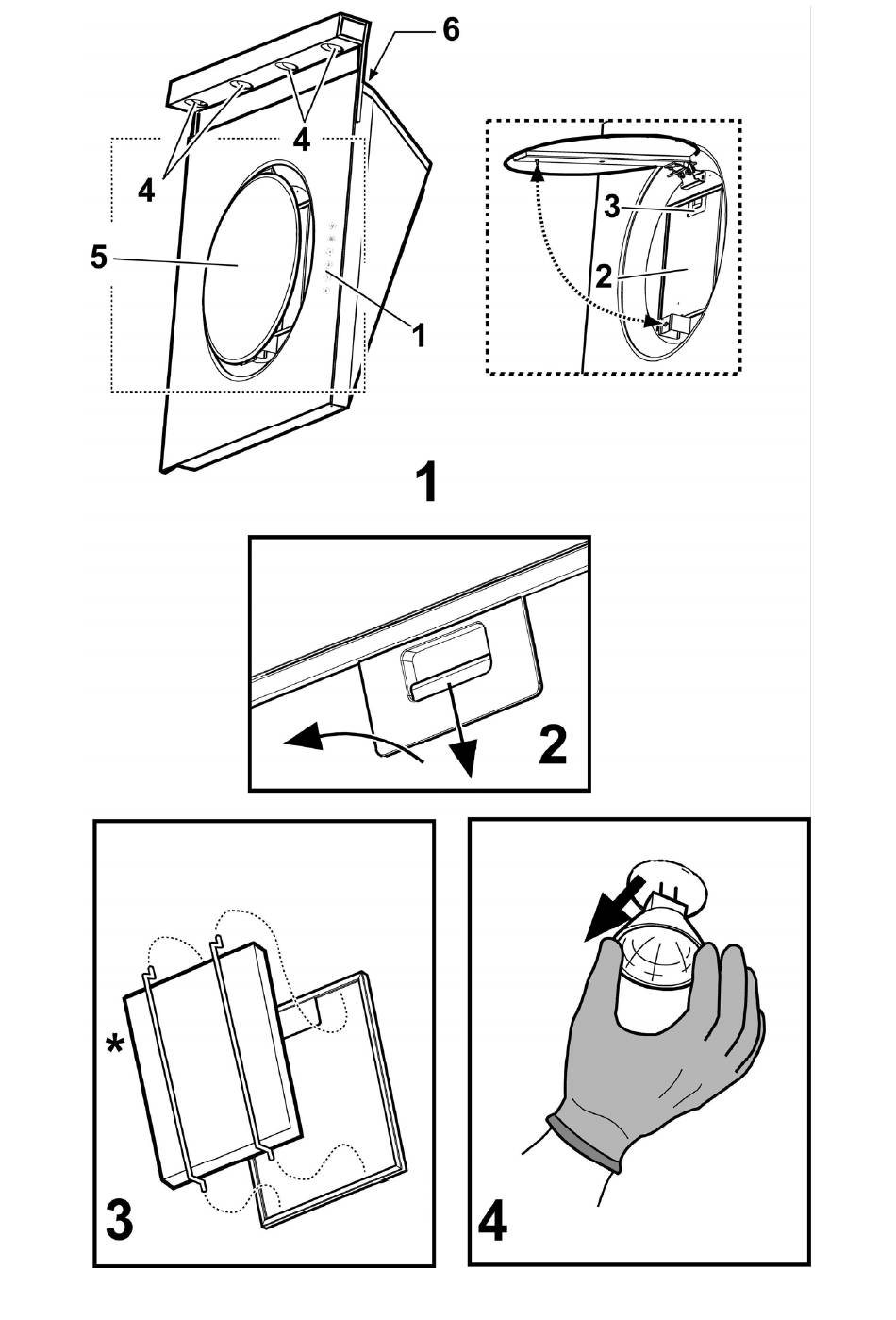 6
4
4
5
1
3
2
1
2
*
3
4