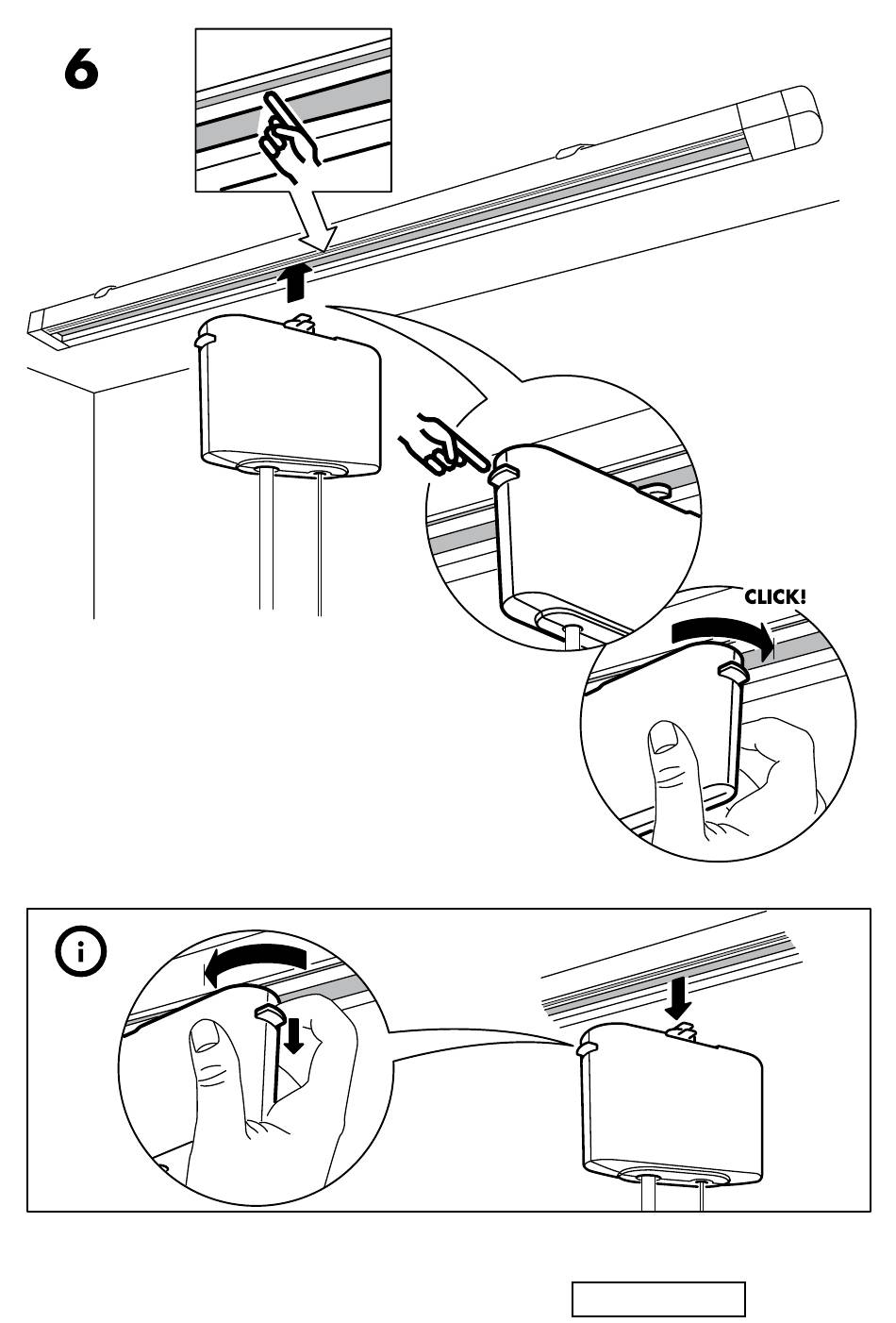 6

CLICK!

i