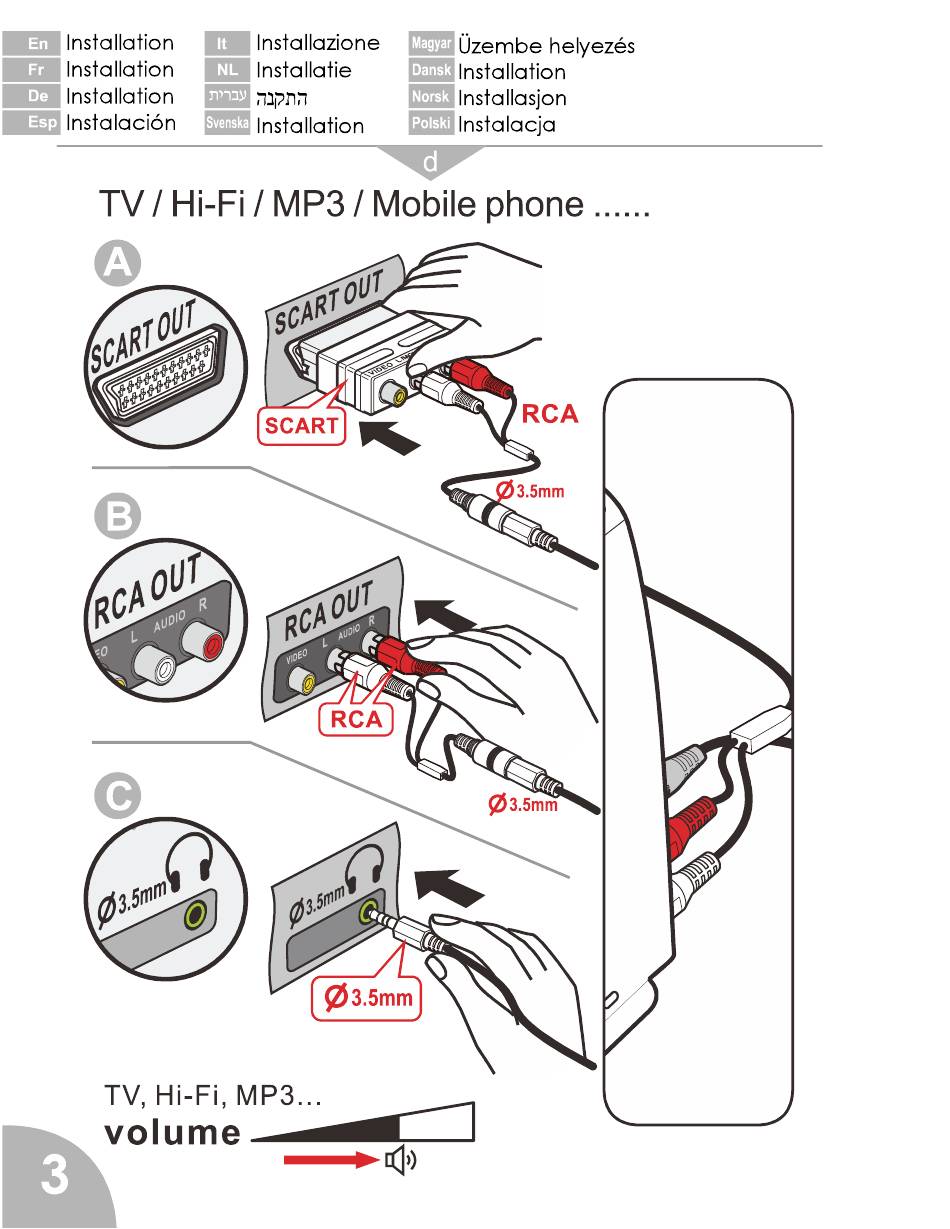 En Installation
Fr Installation
De Installation
Esp Instalación

It Installazione
NL Installatie
עברית התקנה
Svenska Installation

Magyar Üzembe helyezés
Dansk Installation
Norsk Installasjon
Polski Instalacja

d

TV / Hi-Fi / MP3 / Mobile phone ......

A

SCART OUT

SCART OUT

VIDEO L

SCART

RCA

Ø3.5mm

B

RCA OUT

EO L AUDIO R

RCA OUT

VIDEO L AUDIO R

RCA

Ø3.5mm

C

Ø3.5mm

Ø3.5mm

Ø3.5mm

TV, Hi-Fi, MP3...
volume

3