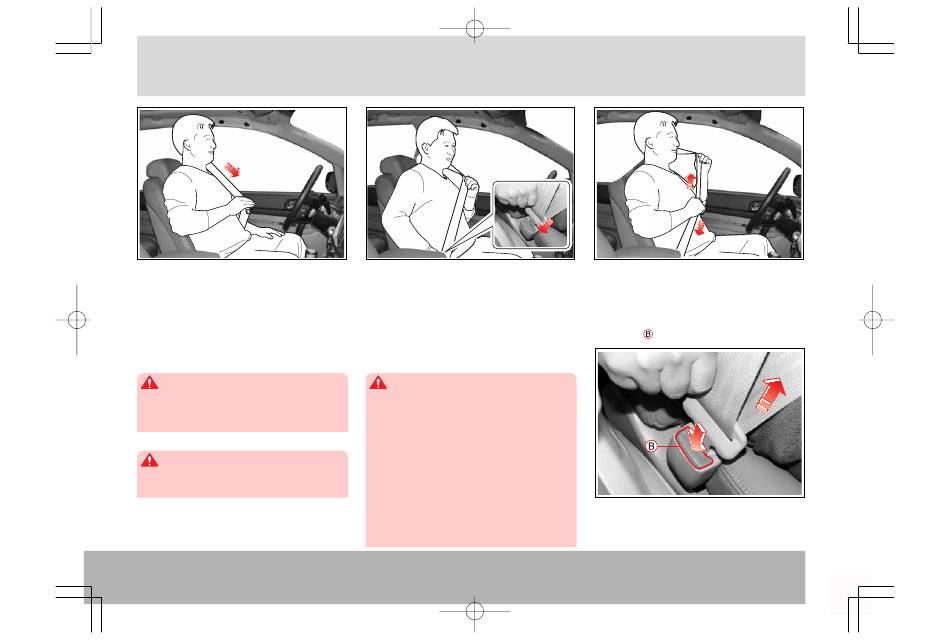 Ⓑ

B