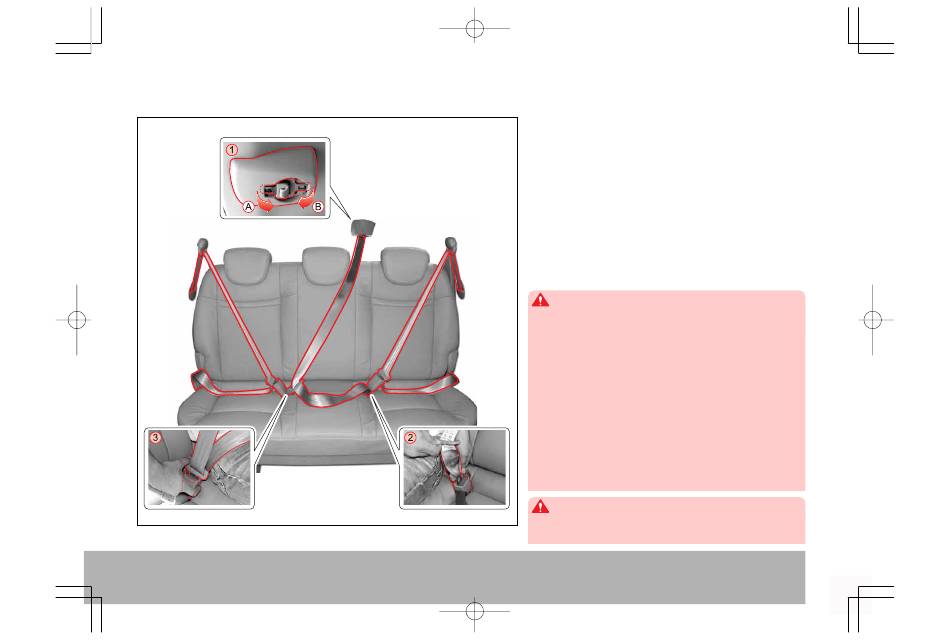 1
A
B
3
2