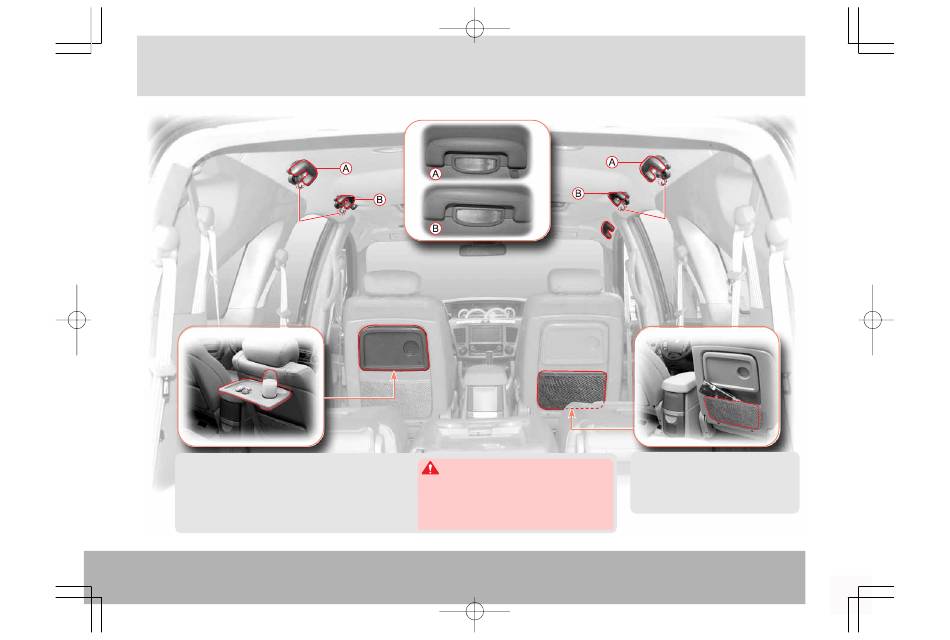 A
B
A
B
A
B