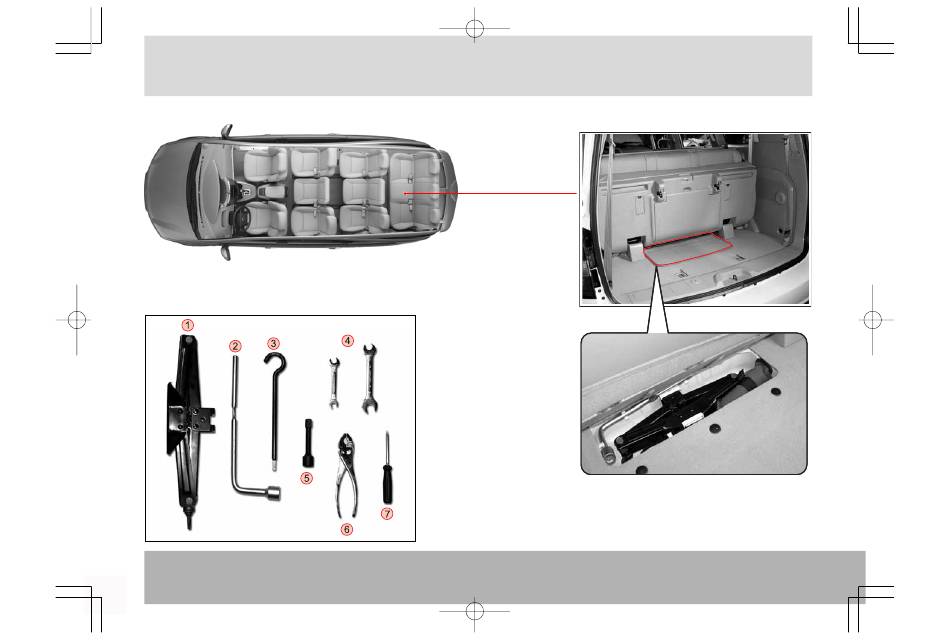 ①
②
③
④
⑤
⑥
⑦