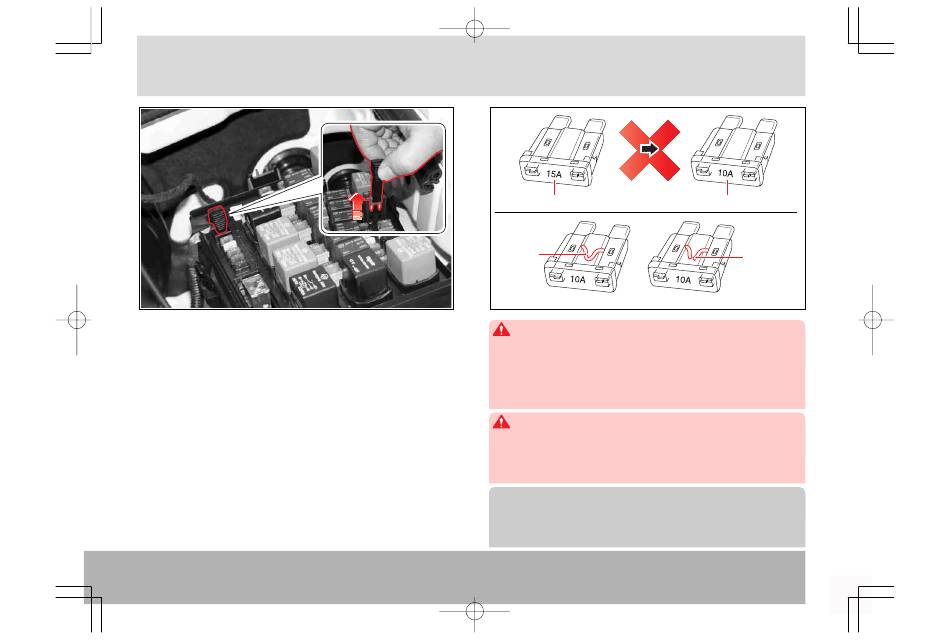 15A
10A
10A
10A