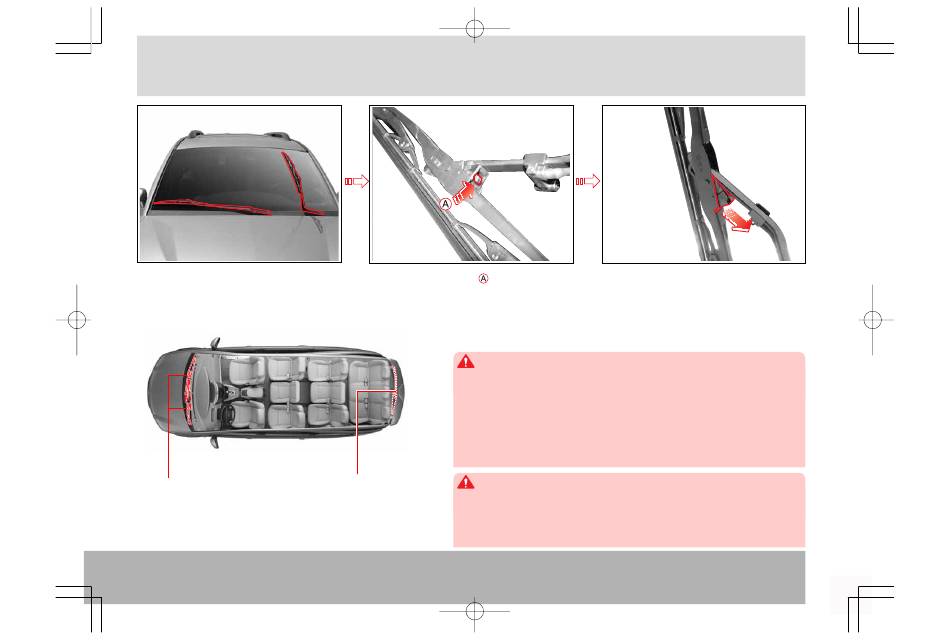 A

A