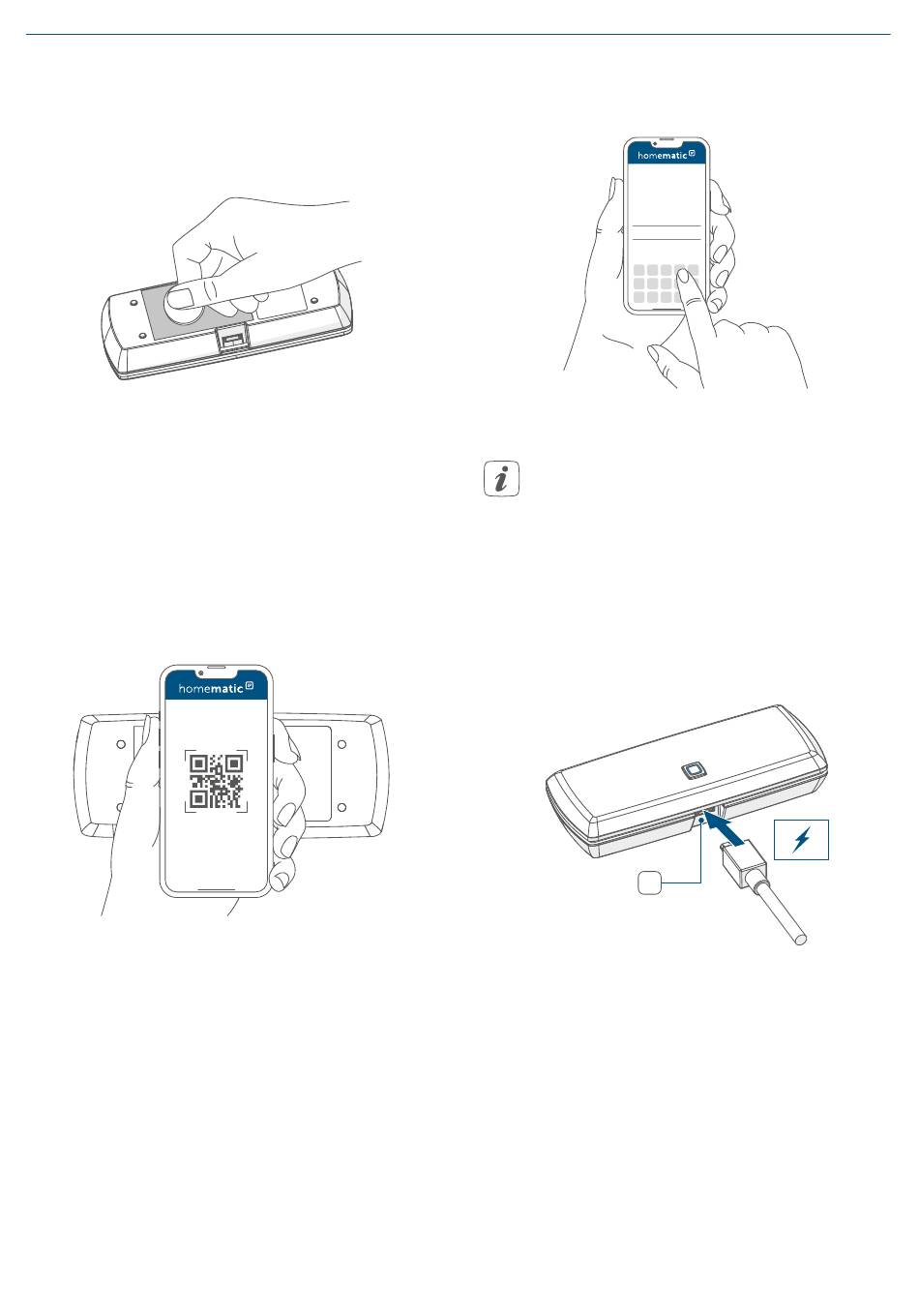 homematic

homematic