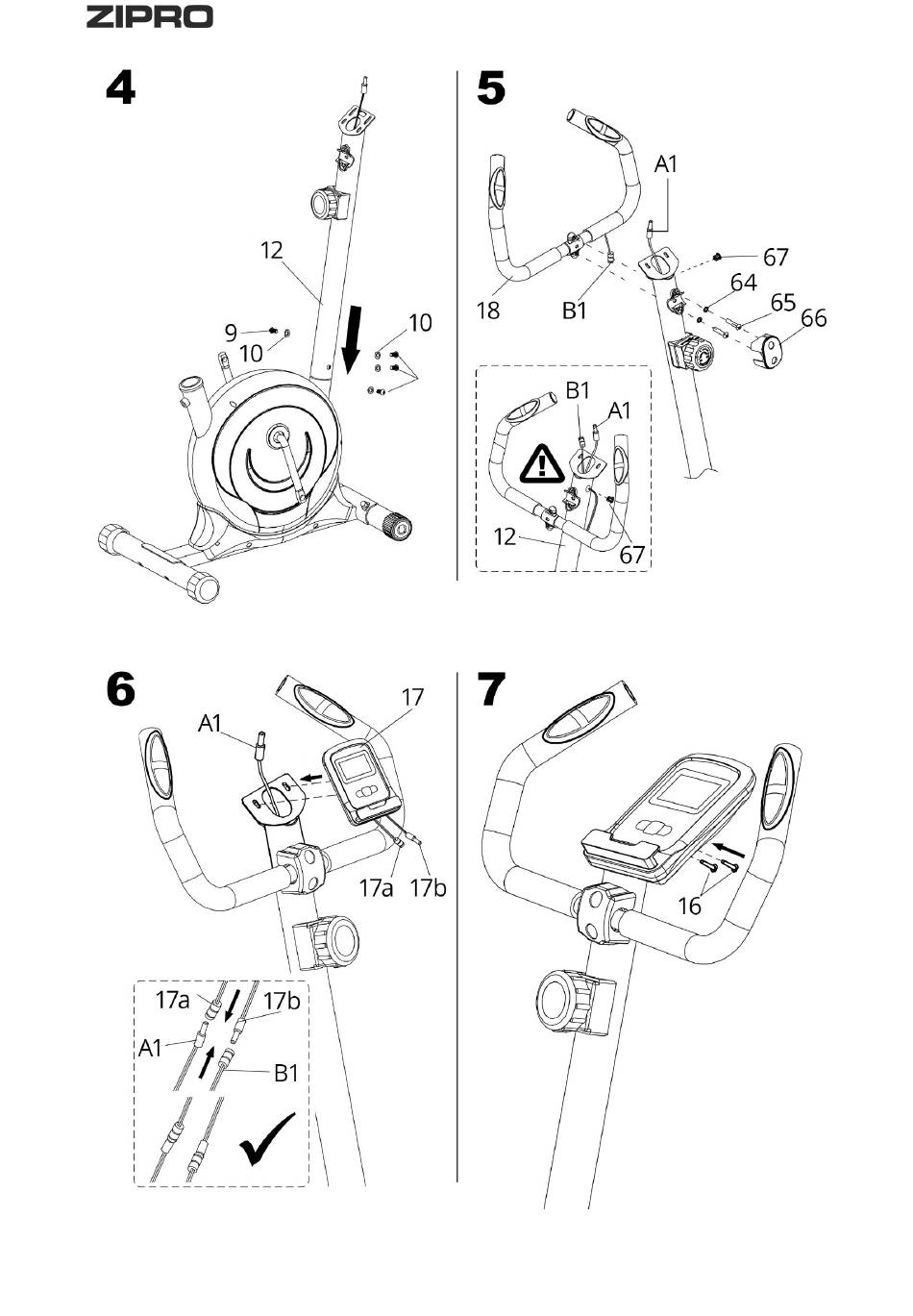 ZIPRO

4

12

9

10

10

5

A1

67

64

65

66

18

B1

B1

A1

12

67

6

A1

17

17a

17b

17a

17b

A1

B1

7

16