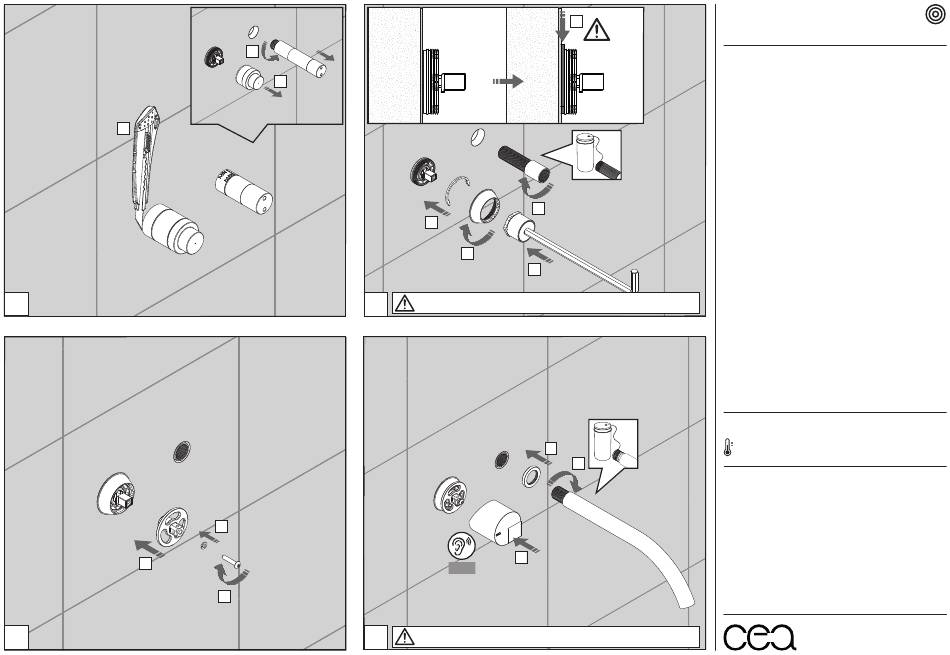 cea