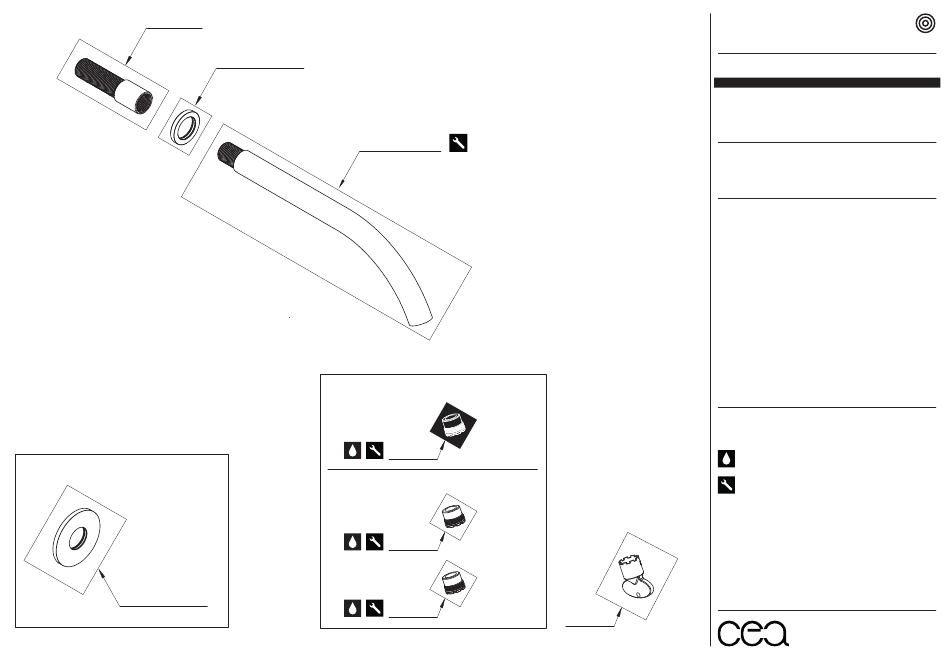 cea