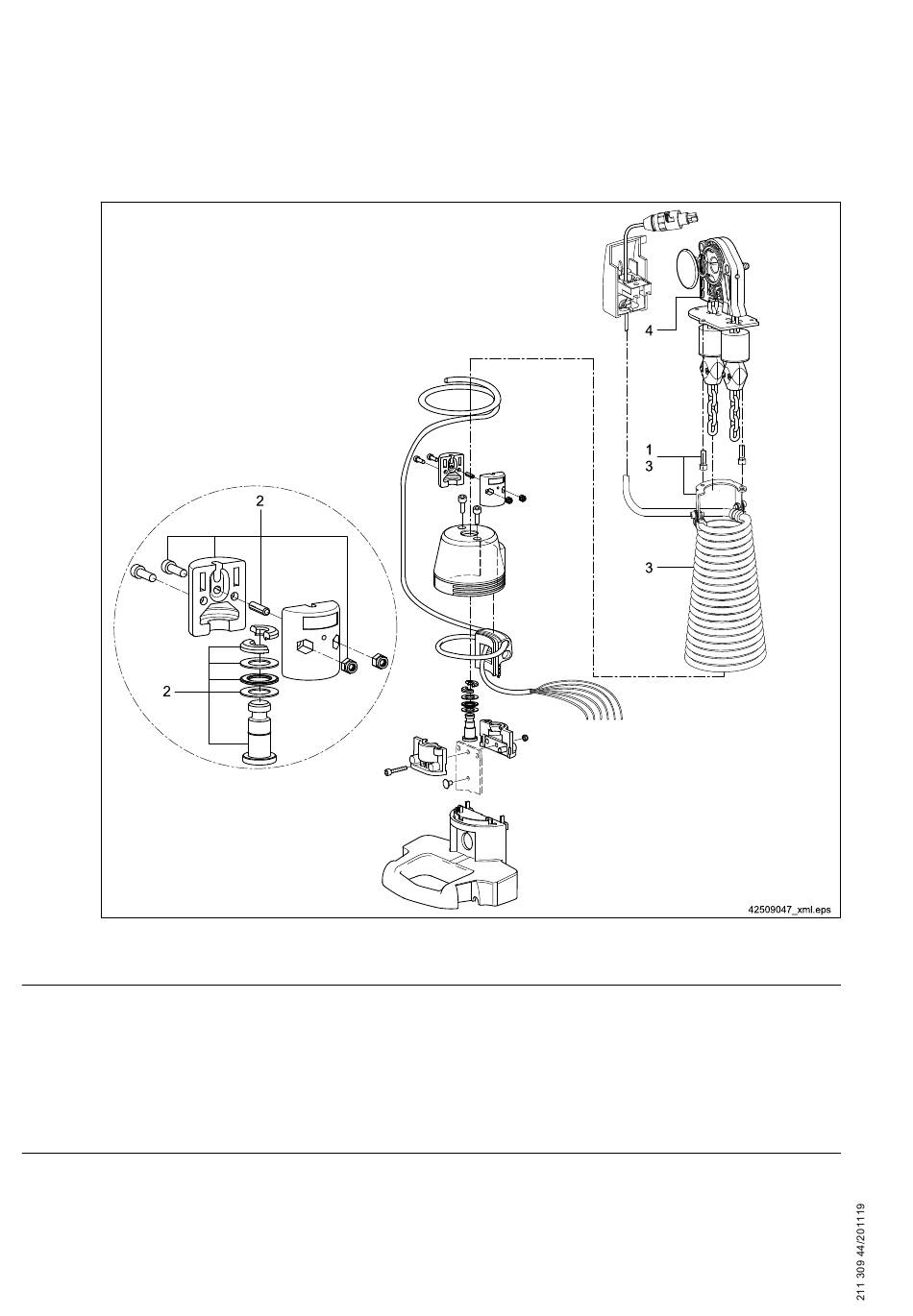 4

1
3

3

2

2

42509047_xml.eps

211 309 44/201119