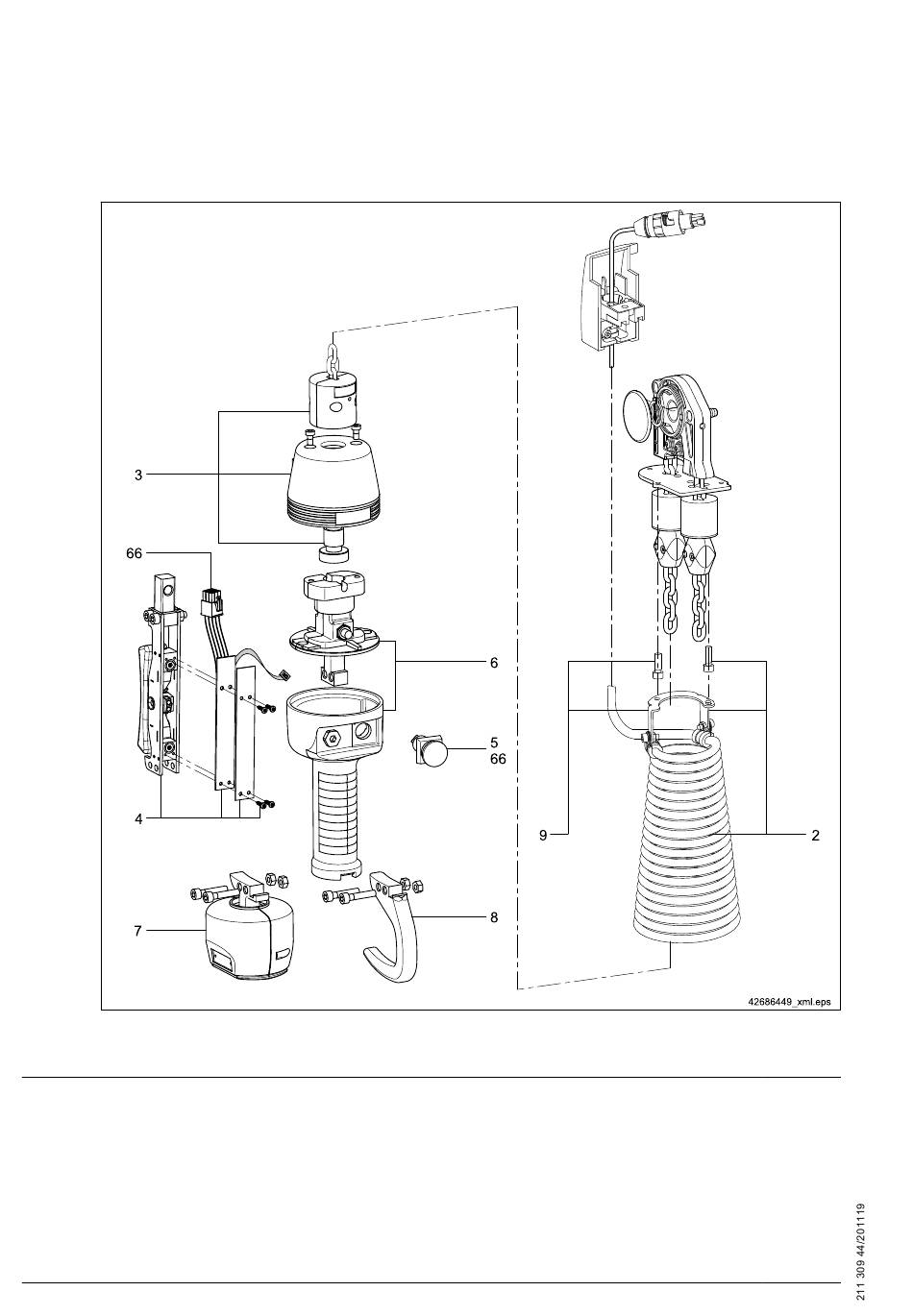 3

66

6

5
66

4

9

2

7

8

42686449_xml.eps

211 309 44/201119