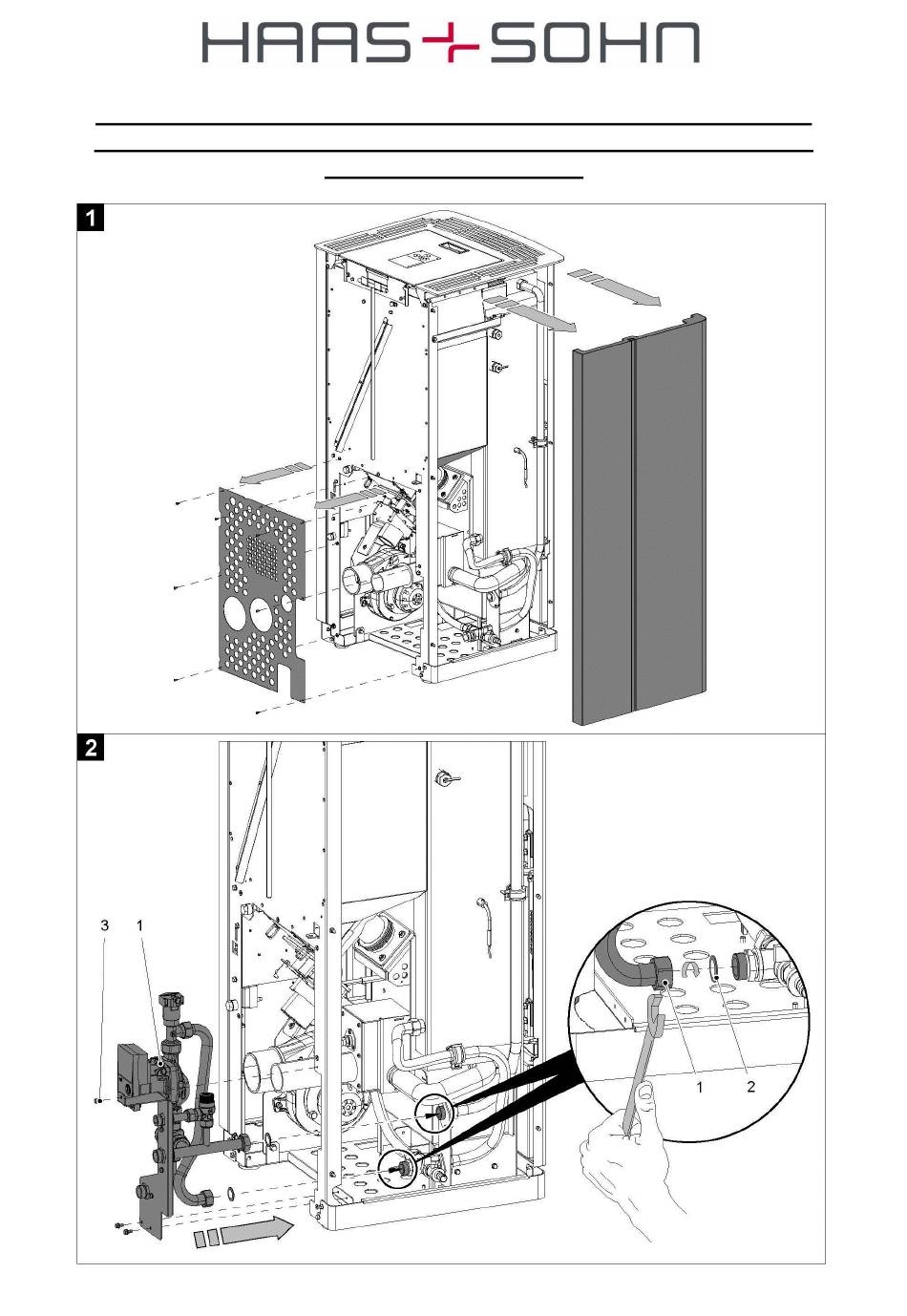 HAAS+SOHN

1

2

3 1

1 2