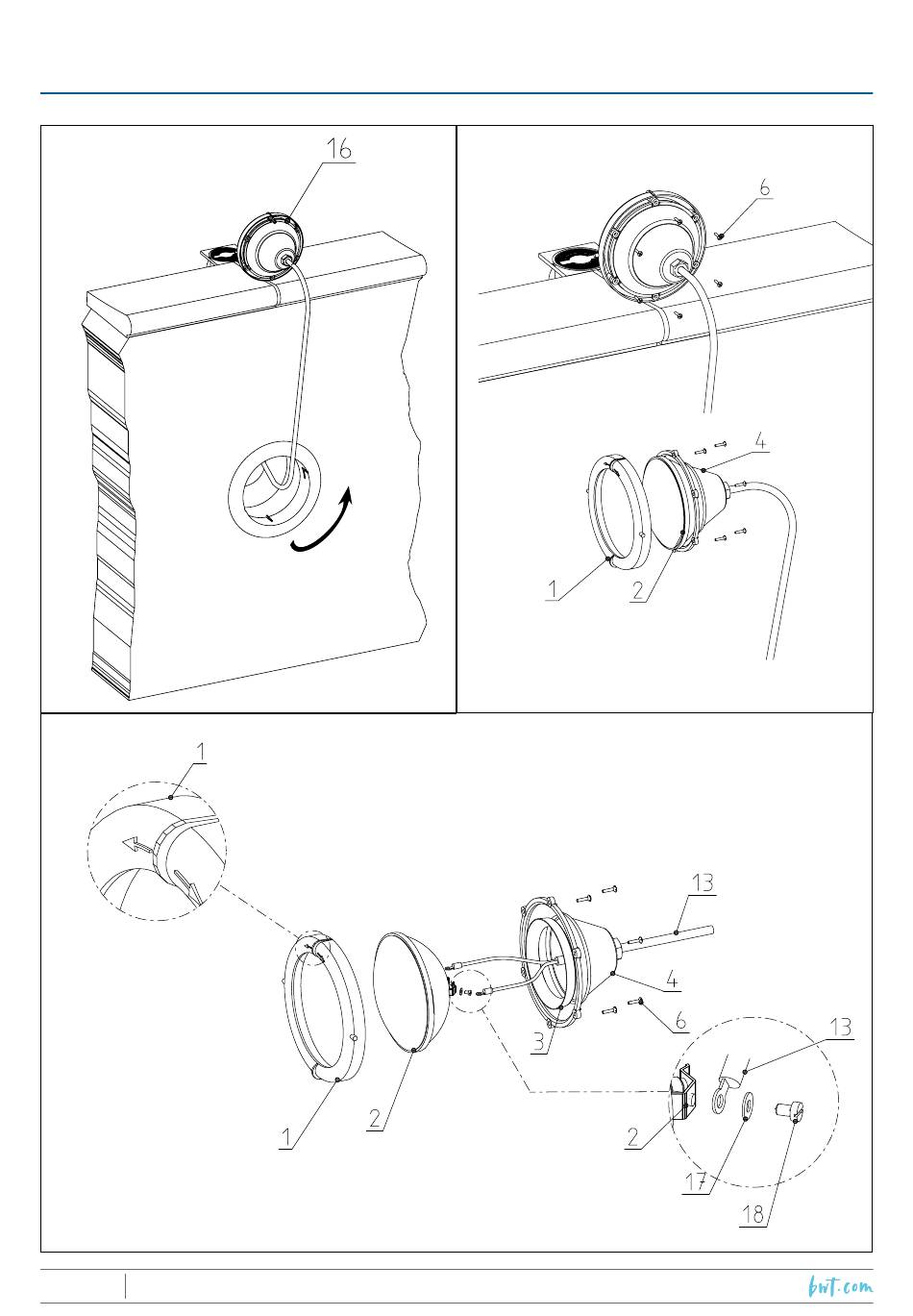 16

6

4

1

2

1

13

4

6

3

13

1

2

2

17

18

bwt.com