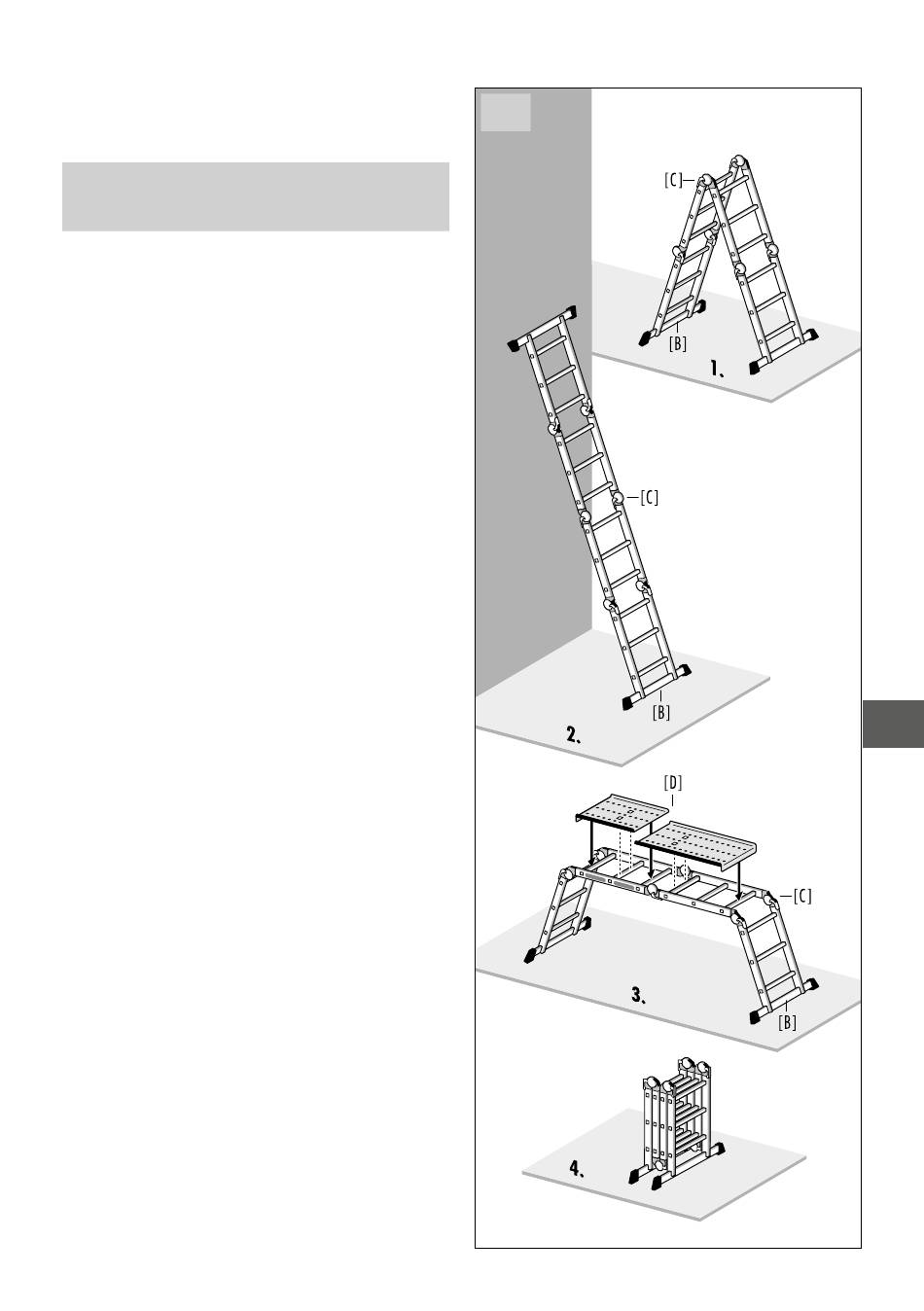 [C]

[B]

1.

[C]

[B]

2.

[D]

[C]

3.

[B]

4.