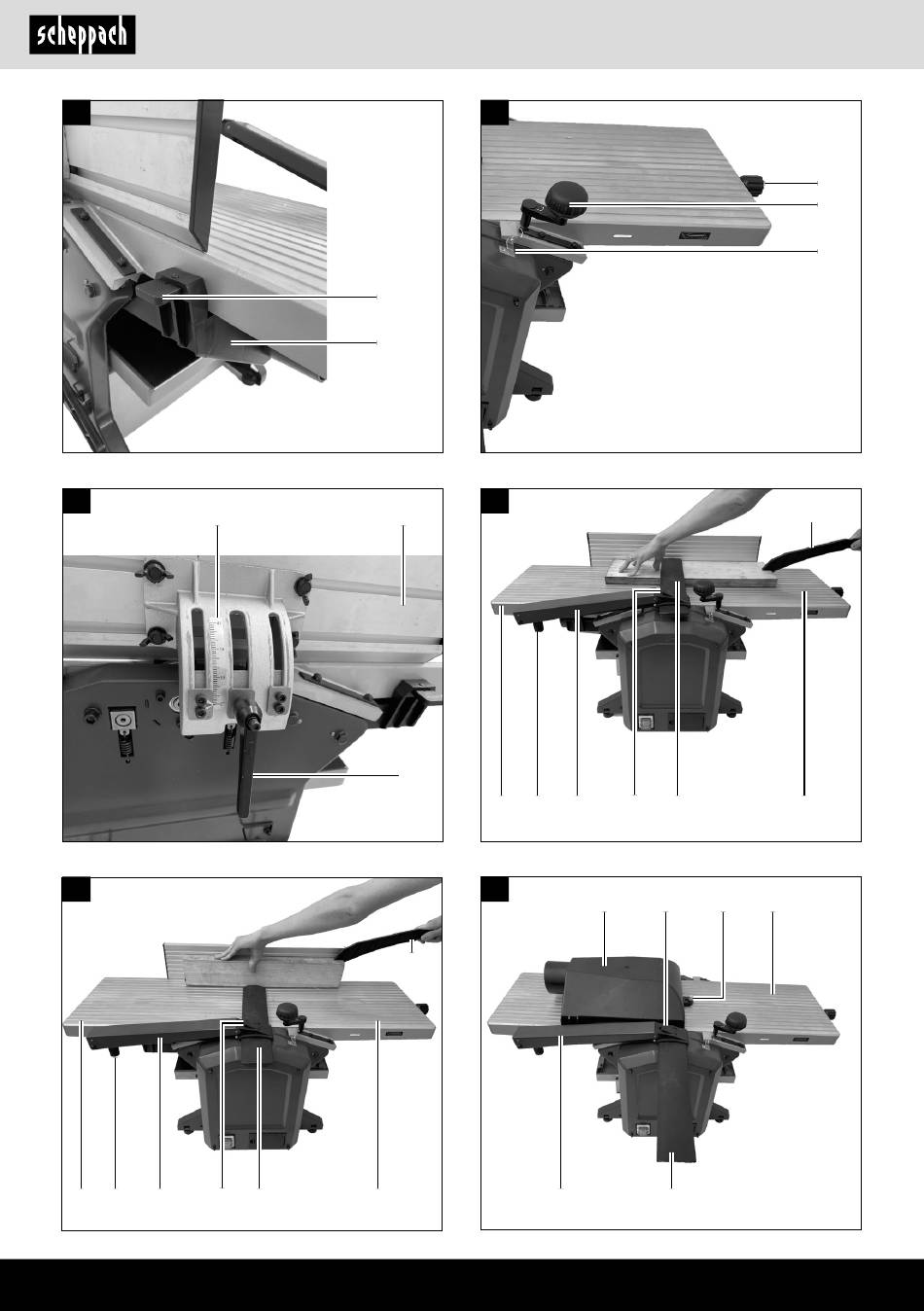 scheppach