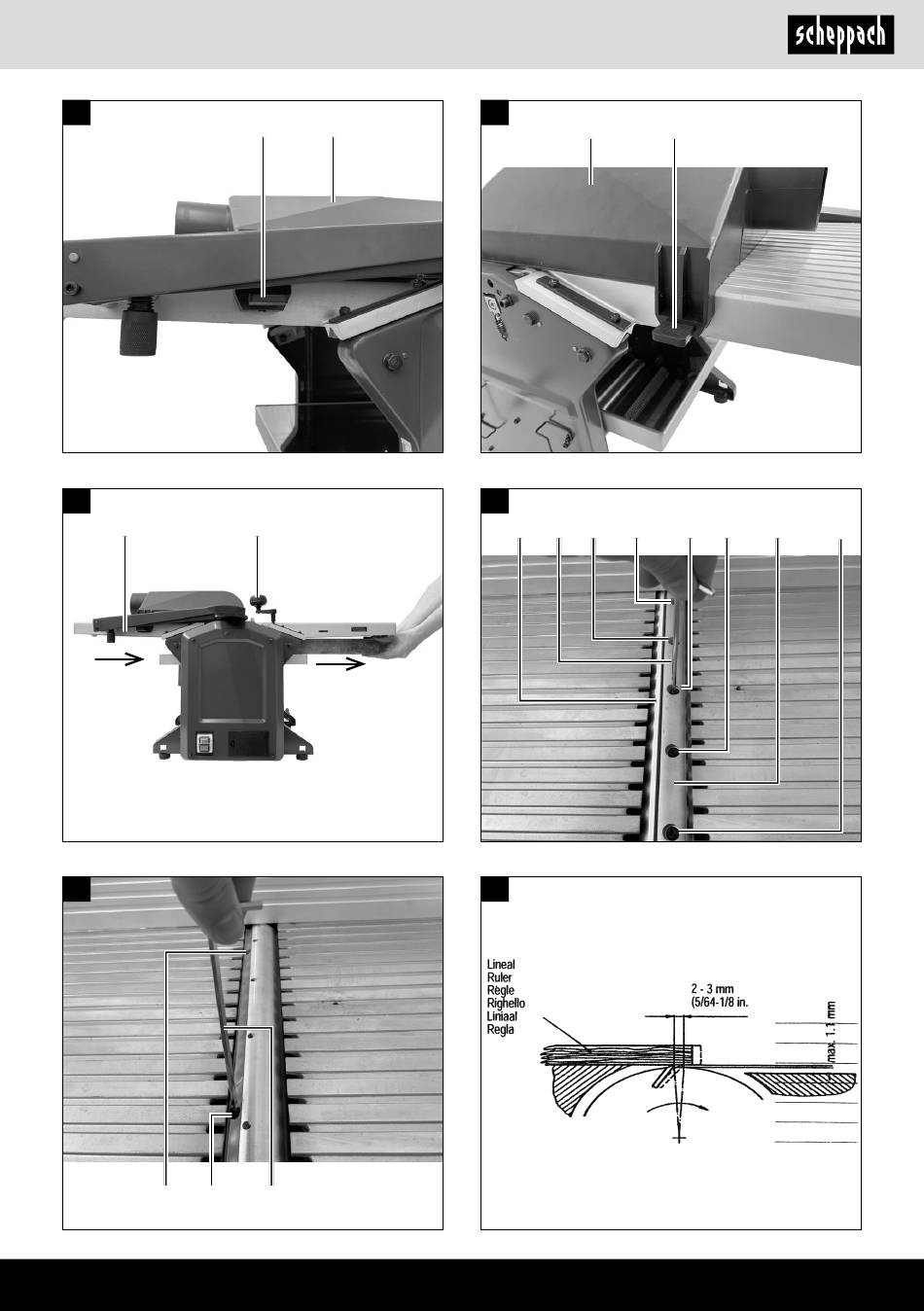 scheppach

Lineal
Ruler
Règle
Righello
Liniaal
Regla

2 - 3 mm
(5/64-1/8 in.

max. 1.1 mm